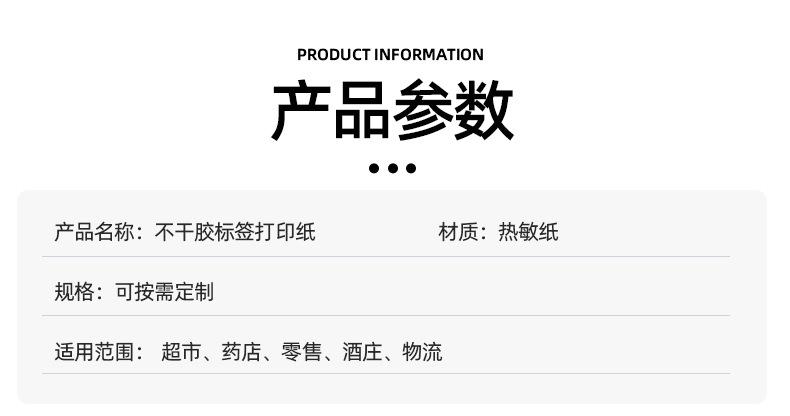 PRODUCT INFORMATION

产品参数

产品名称：不干胶标签打印纸 材质：热敏纸

规格：可按需定制

适用范围： 超市、药店、零售、酒庄、物流