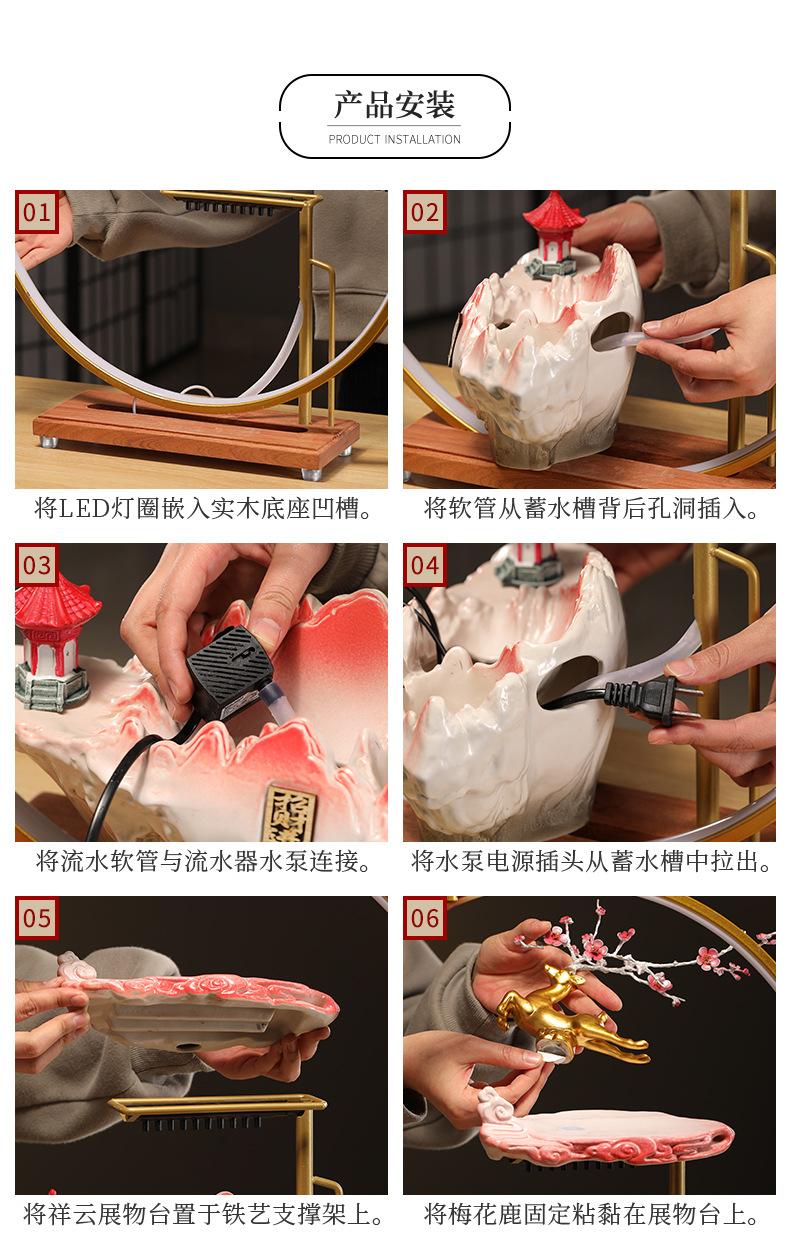 产品安装
PRODUCT INSTALLATION

01
将LED灯圈嵌入实木底座凹槽。

02
将软管从蓄水槽背后孔洞插入。

03
将流水软管与流水器水泵连接。

04
将水泵电源插头从蓄水槽中拉出。

05
将祥云展物台置于铁艺支撑架上。

06
将梅花鹿固定粘黏在展物台上。