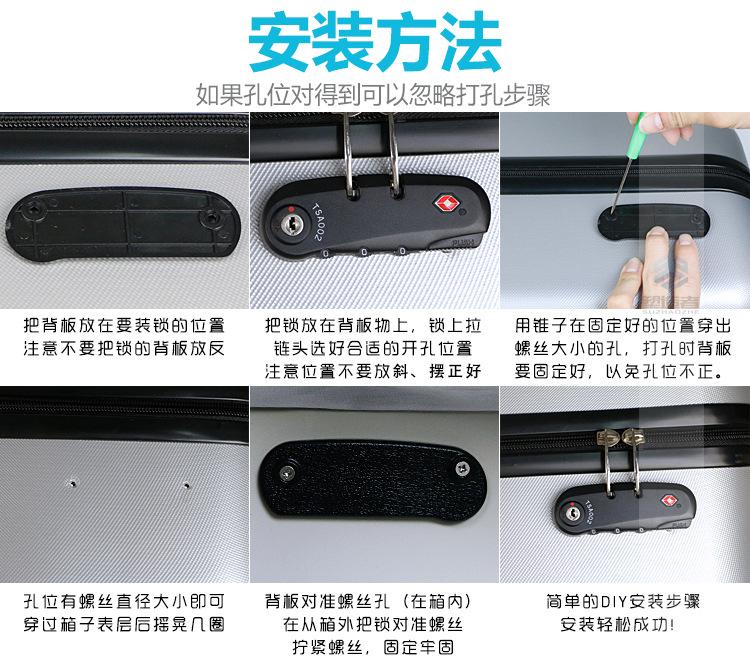 安装方法

如果孔位对得到可以忽略打孔步骤

TSA002

把背板放在要装锁的位置
注意不要把锁的背板放反

把锁放在背板物上，锁上拉链头选好合适的开孔位置
注意位置不要放斜、摆正好

用锥子在固定好的位置穿出螺丝大小的孔，打孔时背板要固定好，以免孔位不正。

TSA002

孔位有螺丝直径大小即可
穿过箱子表层后摇晃几圈

背板对准螺丝孔（在箱内）
在从箱外把锁对准螺丝
拧紧螺丝，固定牢固

简单的DIY安装步骤
安装轻松成功!