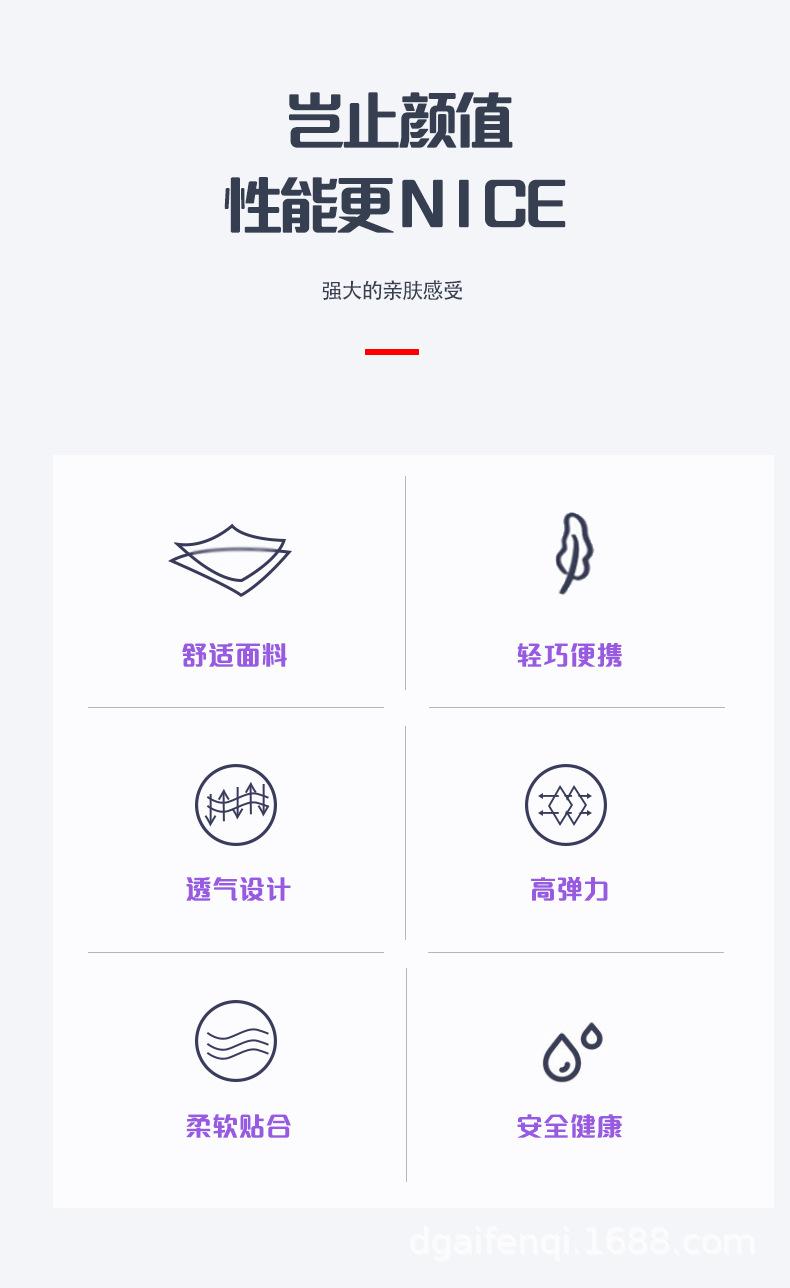 岂止颜值
性能更NICE

强大的亲肤感受

舒适面料

轻巧便携

透气设计

高弹力

柔软贴合

安全健康

dgaifenqi.1688.com