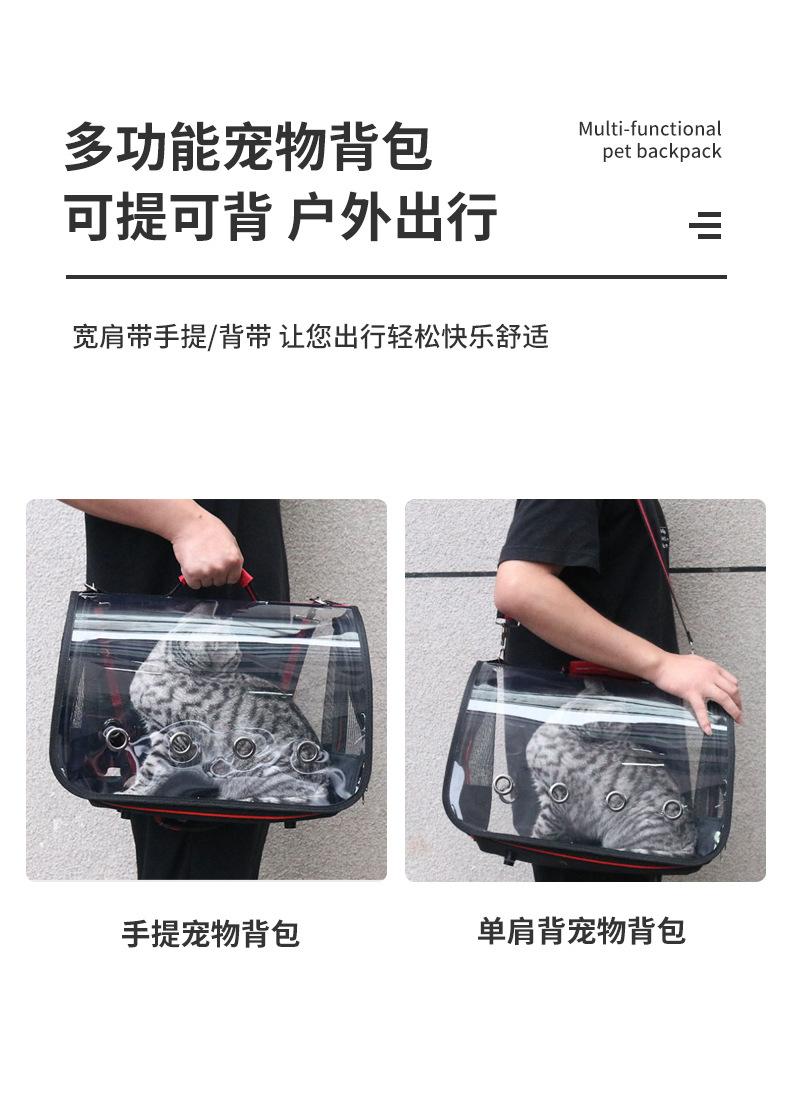 多功能宠物背包
可提可背 户外出行

Multi-functional
pet backpack

宽肩带手提/背带 让您出行轻松快乐舒适

手提宠物背包

单肩背宠物背包