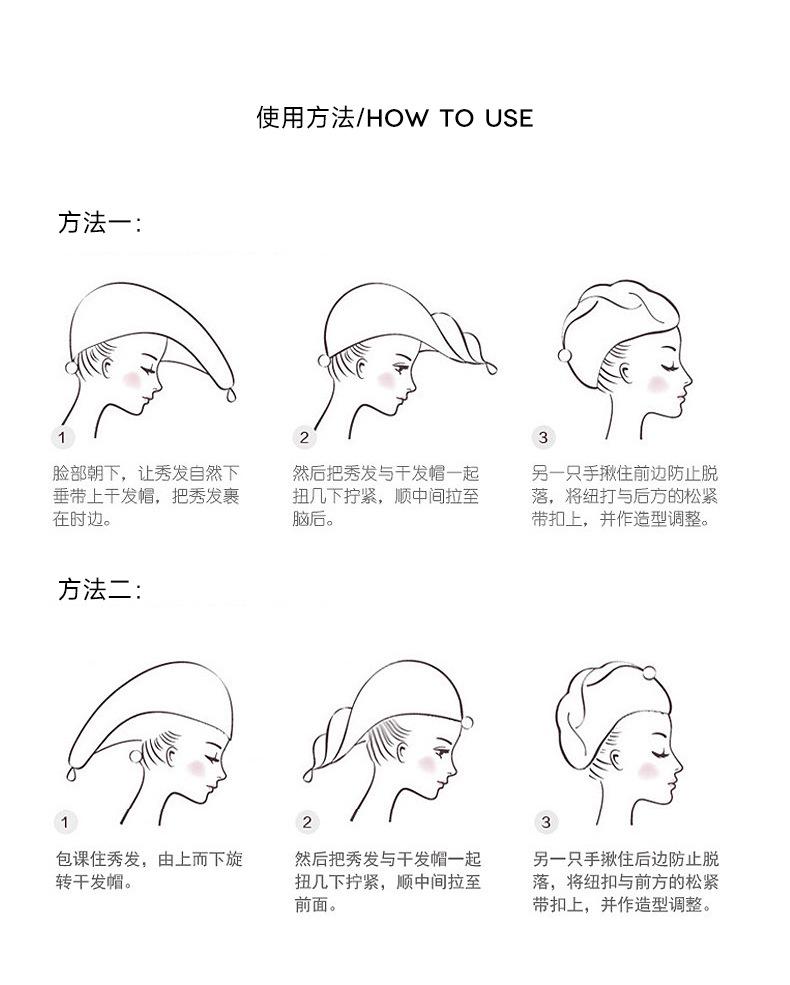 使用方法/HOW TO USE

方法一:

1

脸部朝下，让秀发自然下垂带上干发帽，把秀发裹在时边。

2

然后把秀发与干发帽一起扭几下拧紧，顺中间拉至脑后。

3

另一只手揪住前边防止脱落，将纽打与后方的松紧带扣上，并作造型调整。

方法二:

1

包课住秀发，由上而下旋转干发帽。

2

然后把秀发与干发帽一起扭几下拧紧，顺中间拉至前面。

3

另一只手揪住后边防止脱落，将纽扣与前方的松紧带扣上，并作造型调整。