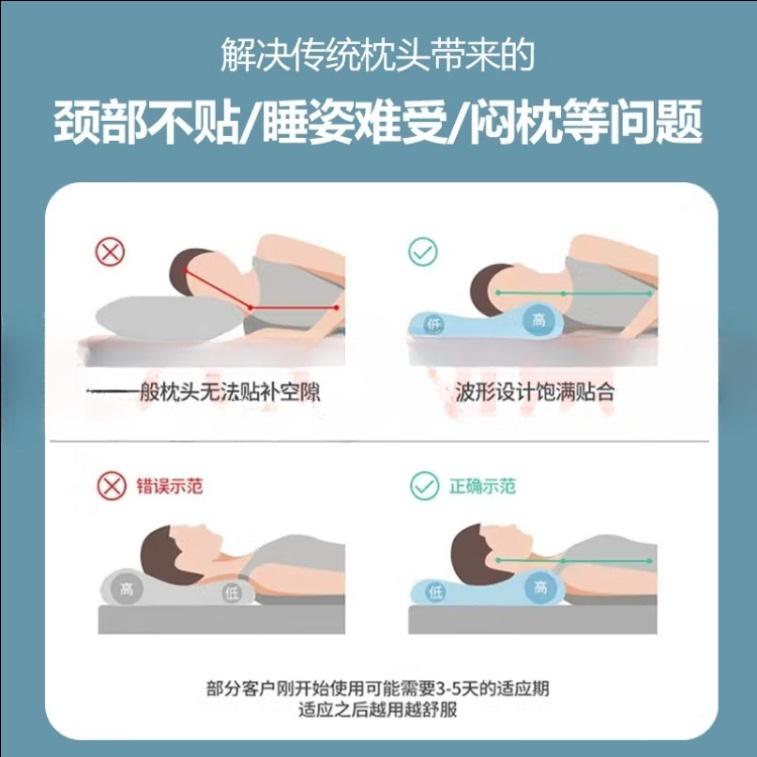 解决传统枕头带来的

颈部不贴/睡姿难受/闷枕等问题

一般枕头无法贴补空隙

低 高

波形设计饱满贴合

错误示范

高 低

正确示范

低 高

部分客户刚开始使用可能需要3-5天的适应期
适应之后越用越舒服