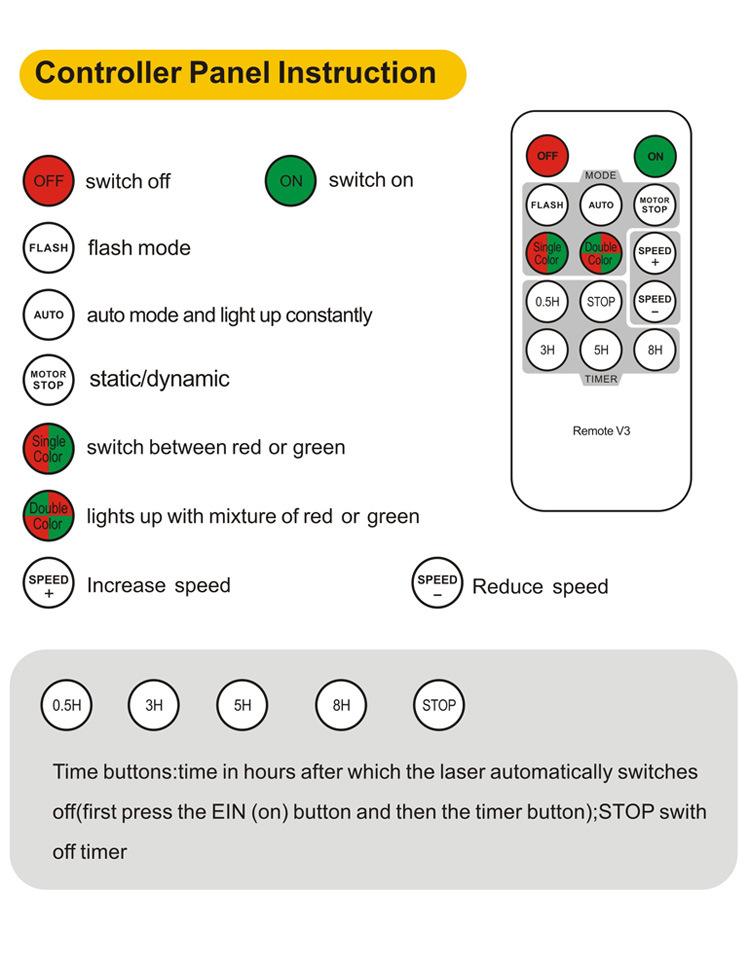 Controller Panel Instruction

OFF switch off

ON switch on

FLASH flash mode

AUTO auto mode and light up constantly

MOTOR STOP static/dynamic

Single Color switch between red or green

Double Color lights up with mixture of red or green

SPEED + Increase speed

SPEED − Reduce speed

OFF ON
MODE
FLASH AUTO MOTOR STOP
Single Color Double Color SPEED +
0.5H STOP SPEED −
3H 5H 8H
TIMER
Remote V3

0.5H 3H 5H 8H STOP

Time buttons:time in hours after which the laser automatically switches off(first press the EIN (on) button and then the timer button);STOP swith off timer