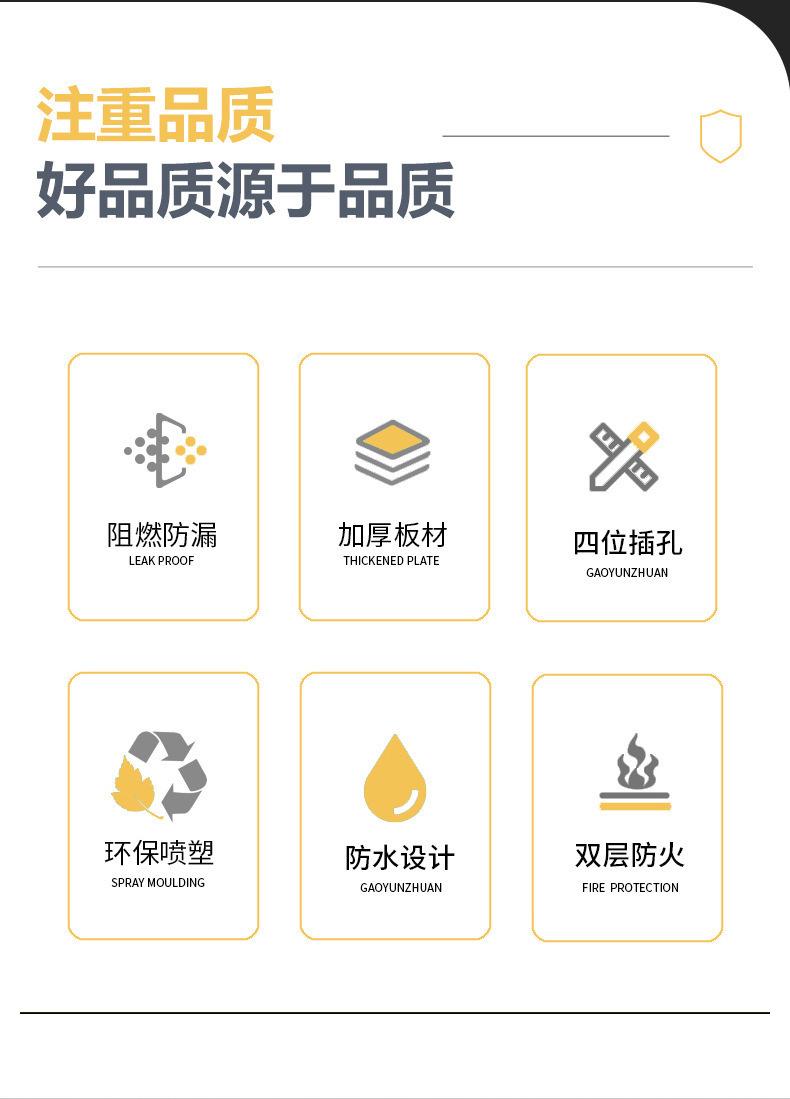 注重品质

好品质源于品质

阻燃防漏
LEAK PROOF

加厚板材
THICKENED PLATE

四位插孔
GAOYUNZHUAN

环保喷塑
SPRAY MOULDING

防水设计
GAOYUNZHUAN

双层防火
FIRE PROTECTION