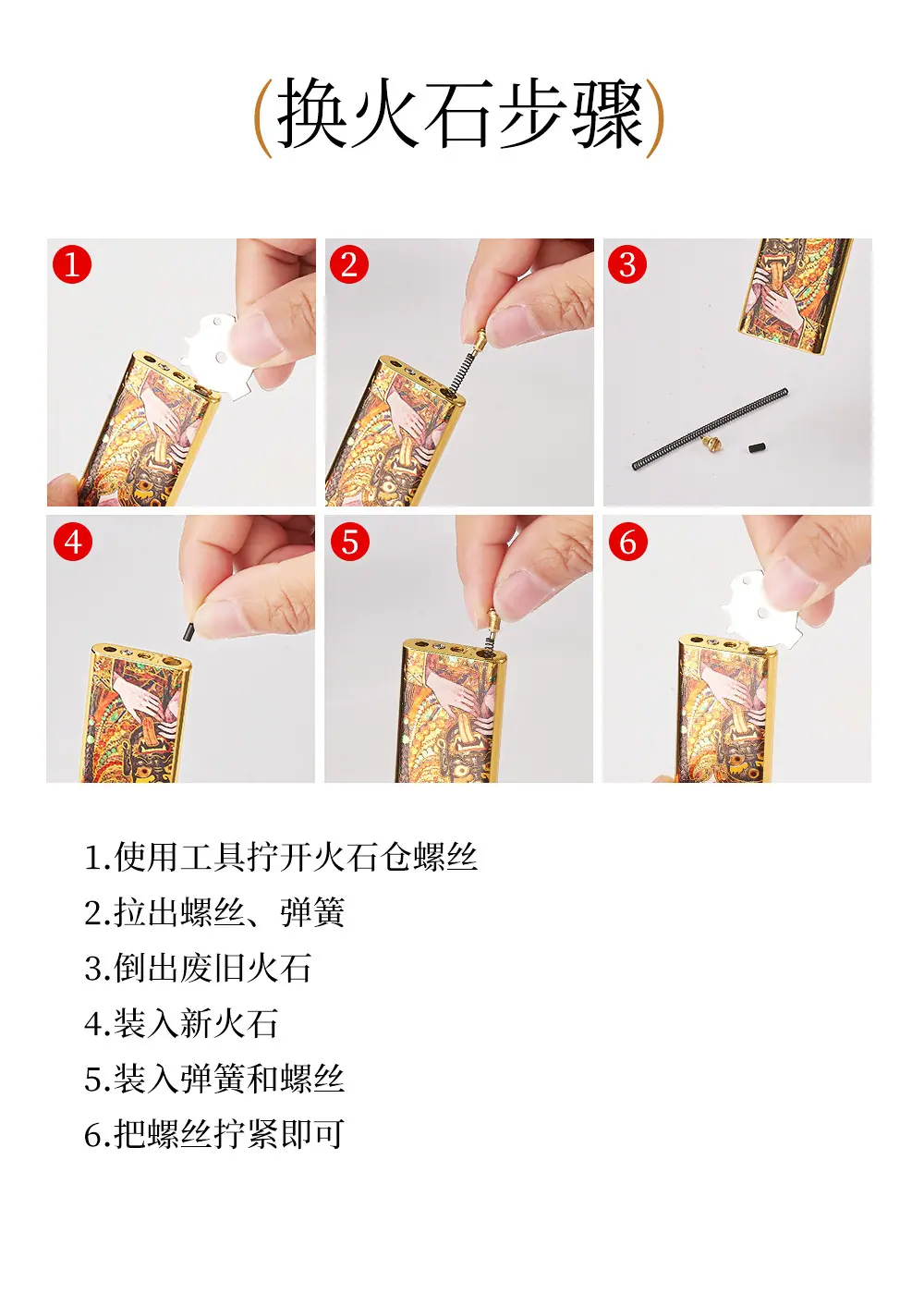 (换火石步骤)

1

2

3

4

5

6

1.使用工具拧开火石仓螺丝

2.拉出螺丝、弹簧

3.倒出废旧火石

4.装入新火石

5.装入弹簧和螺丝

6.把螺丝拧紧即可