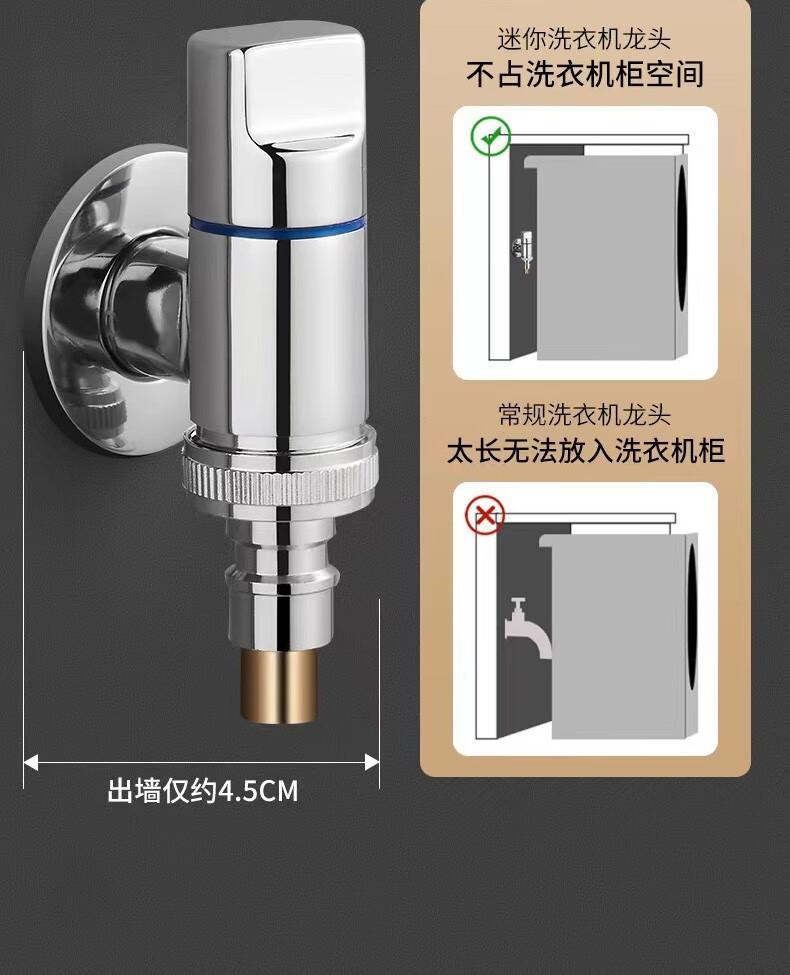 迷你洗衣机龙头
不占洗衣机柜空间

常规洗衣机龙头
太长无法放入洗衣机柜

出墙仅约4.5CM