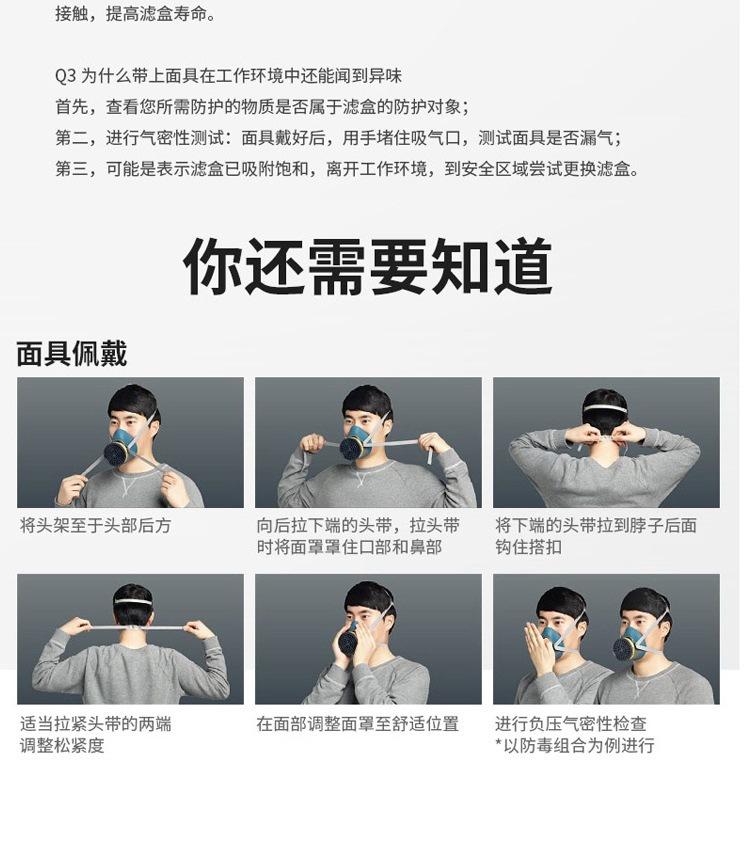 接触，提高滤盒寿命。

Q3 为什么带上面具在工作环境中还能闻到异味
首先，查看您所需防护的物质是否属于滤盒的防护对象；
第二，进行气密性测试：面具戴好后，用手堵住吸气口，测试面具是否漏气；
第三，可能是表示滤盒已吸附饱和，离开工作环境，到安全区域尝试更换滤盒。

你还需要知道

面具佩戴

将头架至于头部后方

向后拉下端的头带，拉头带时将面罩罩住口部和鼻部

将下端的头带拉到脖子后面钩住搭扣

适当拉紧头带的两端调整松紧度

在面部调整面罩至舒适位置

进行负压气密性检查
*以防毒组合为例进行