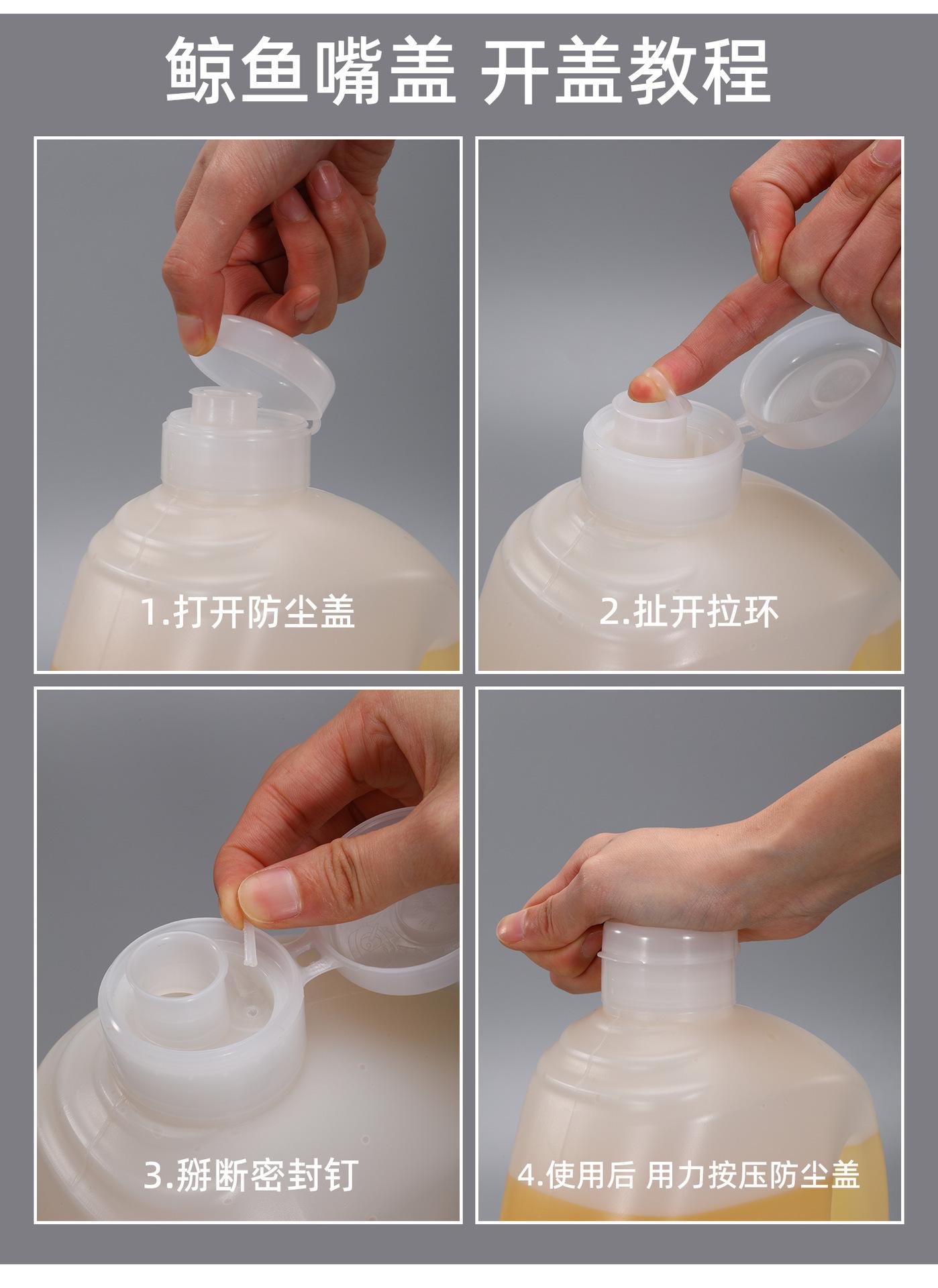 鲸鱼嘴盖 开盖教程

1.打开防尘盖

2.扯开拉环

3.掰断密封钉

4.使用后 用力按压防尘盖