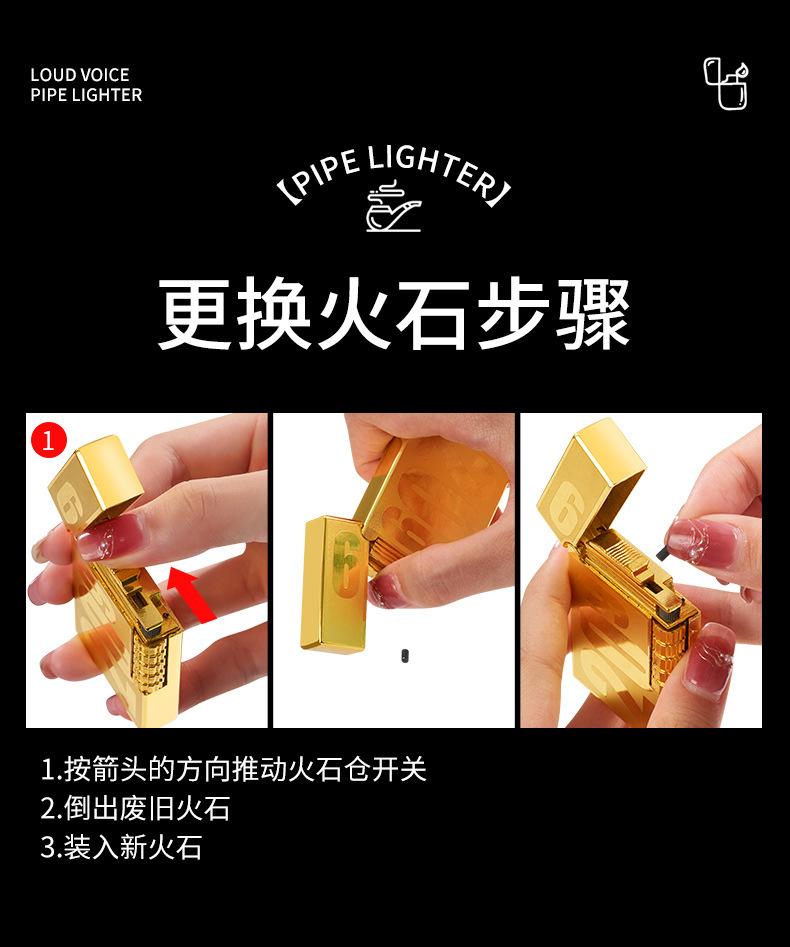 LOUD VOICE
PIPE LIGHTER

【PIPE LIGHTER】

更换火石步骤

1

1.按箭头的方向推动火石仓开关
2.倒出废旧火石
3.装入新火石