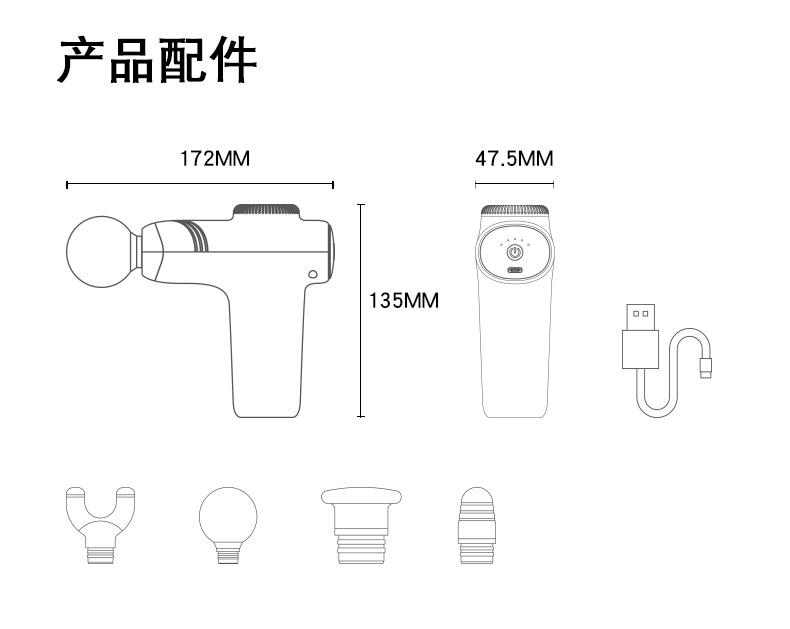 产品配件

172MM

47.5MM

135MM