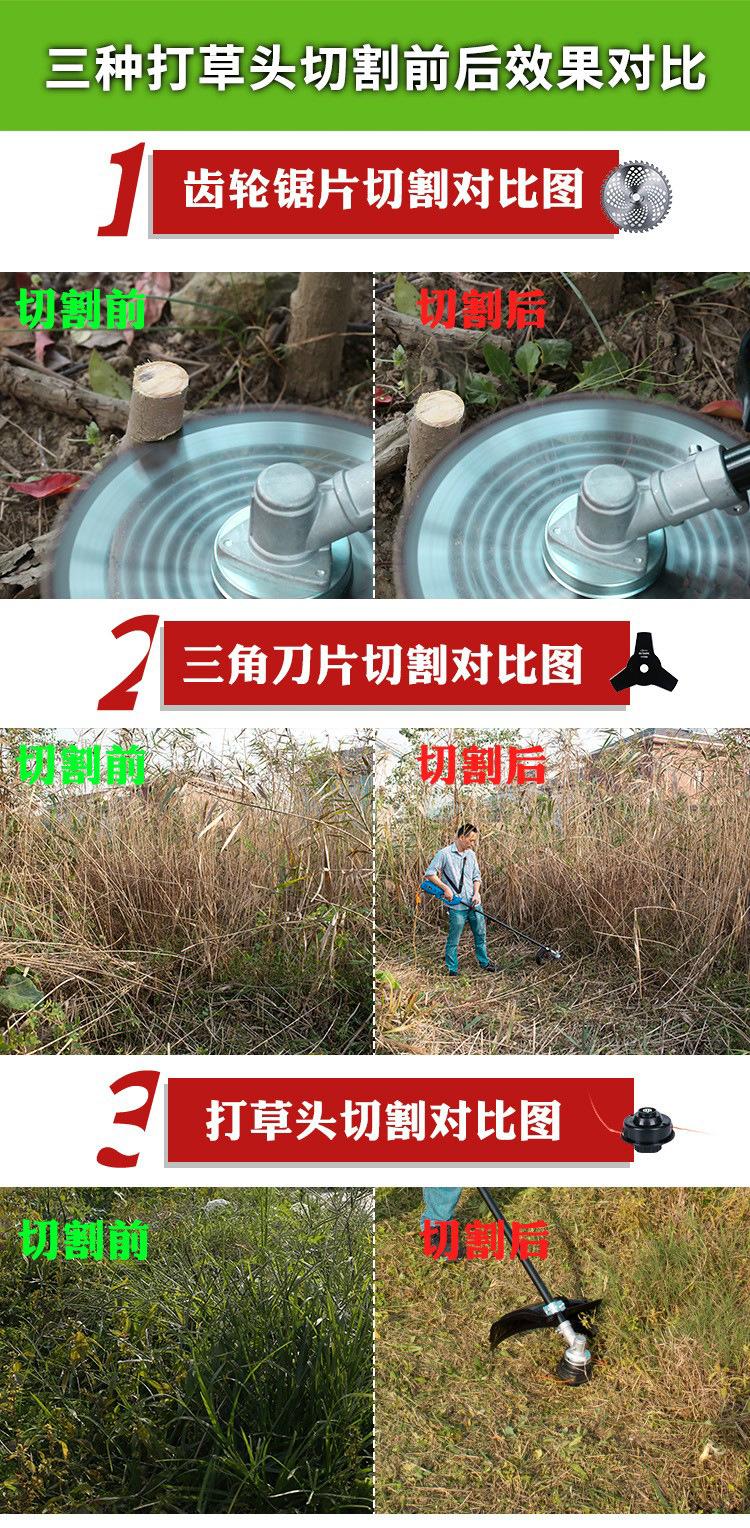 三种打草头切割前后效果对比

1 齿轮锯片切割对比图

切割前

切割后

2 三角刀片切割对比图

切割前

切割后

3 打草头切割对比图

切割前

切割后