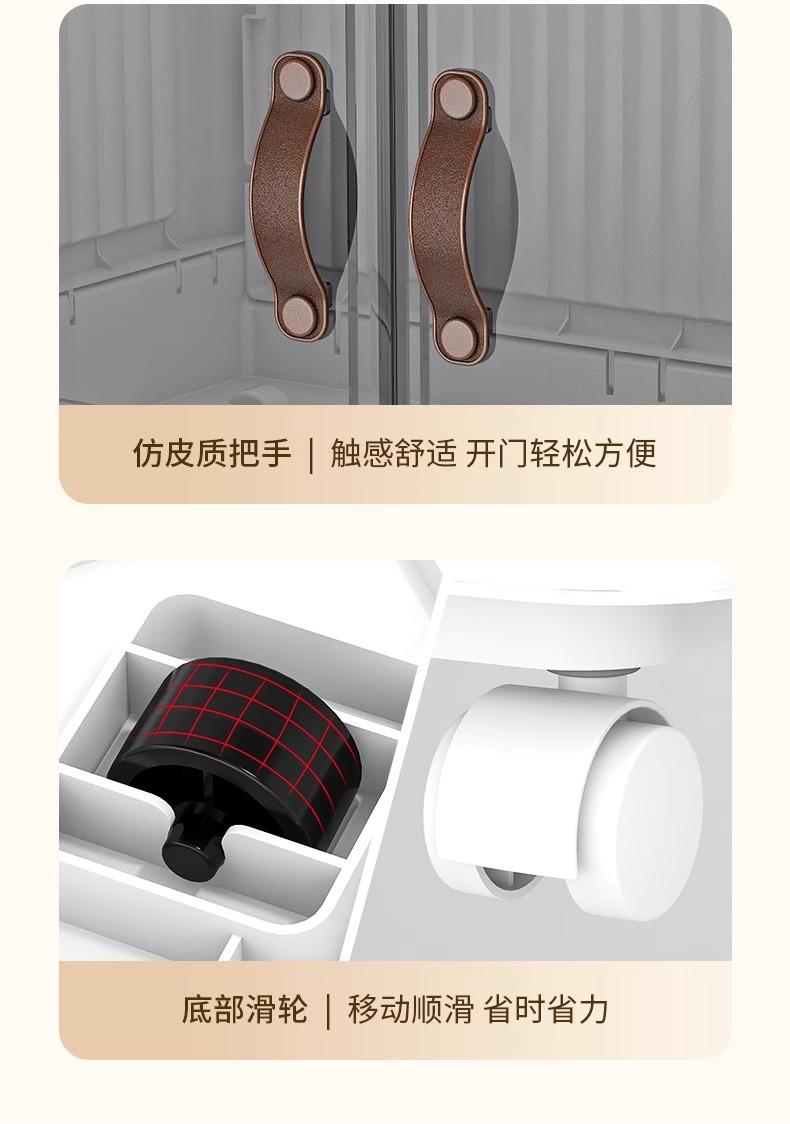 仿皮质把手 | 触感舒适 开门轻松方便

底部滑轮 | 移动顺滑 省时省力