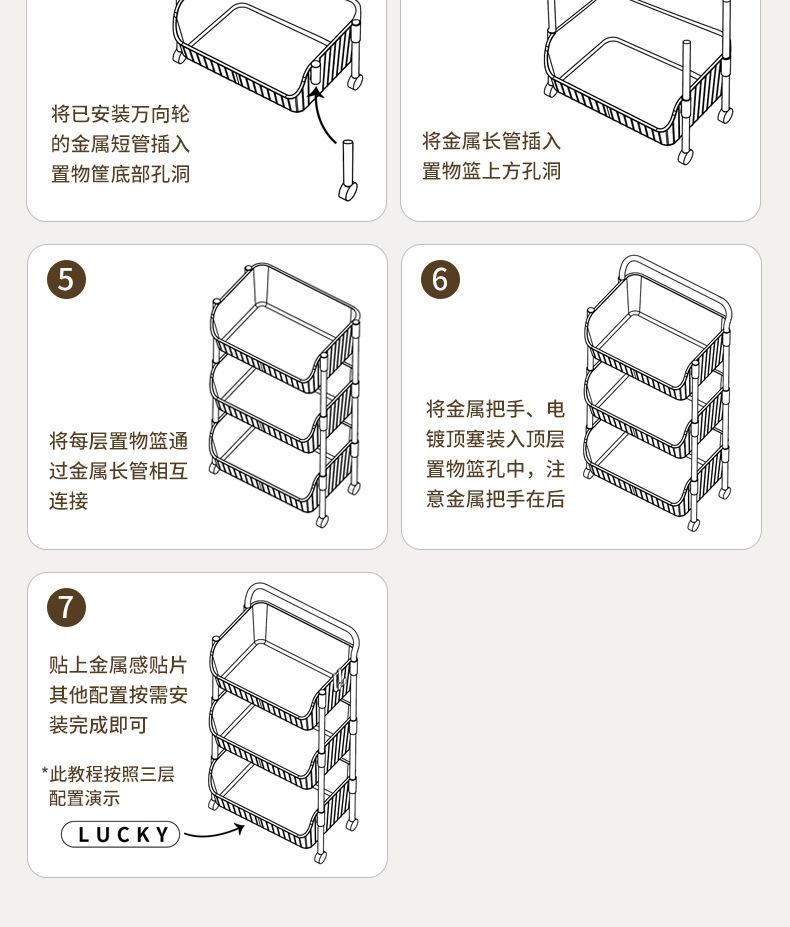 将已安装万向轮的金属短管插入置物筐底部孔洞

将金属长管插入置物篮上方孔洞

5

将每层置物篮通过金属长管相互连接

6

将金属把手、电镀顶塞装入顶层置物篮孔中，注意金属把手在后

7

贴上金属感贴片其他配置按需安装完成即可

*此教程按照三层配置演示

LUCKY