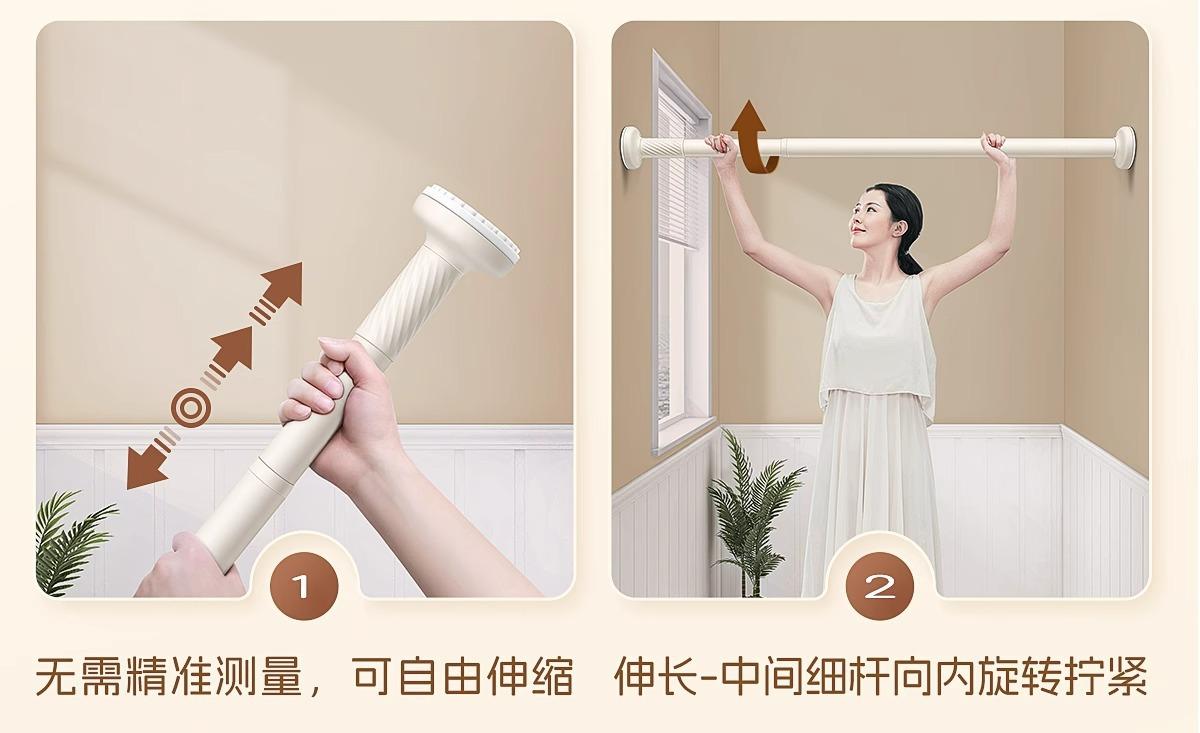 1

无需精准测量，可自由伸缩

2

伸长-中间细杆向内旋转拧紧