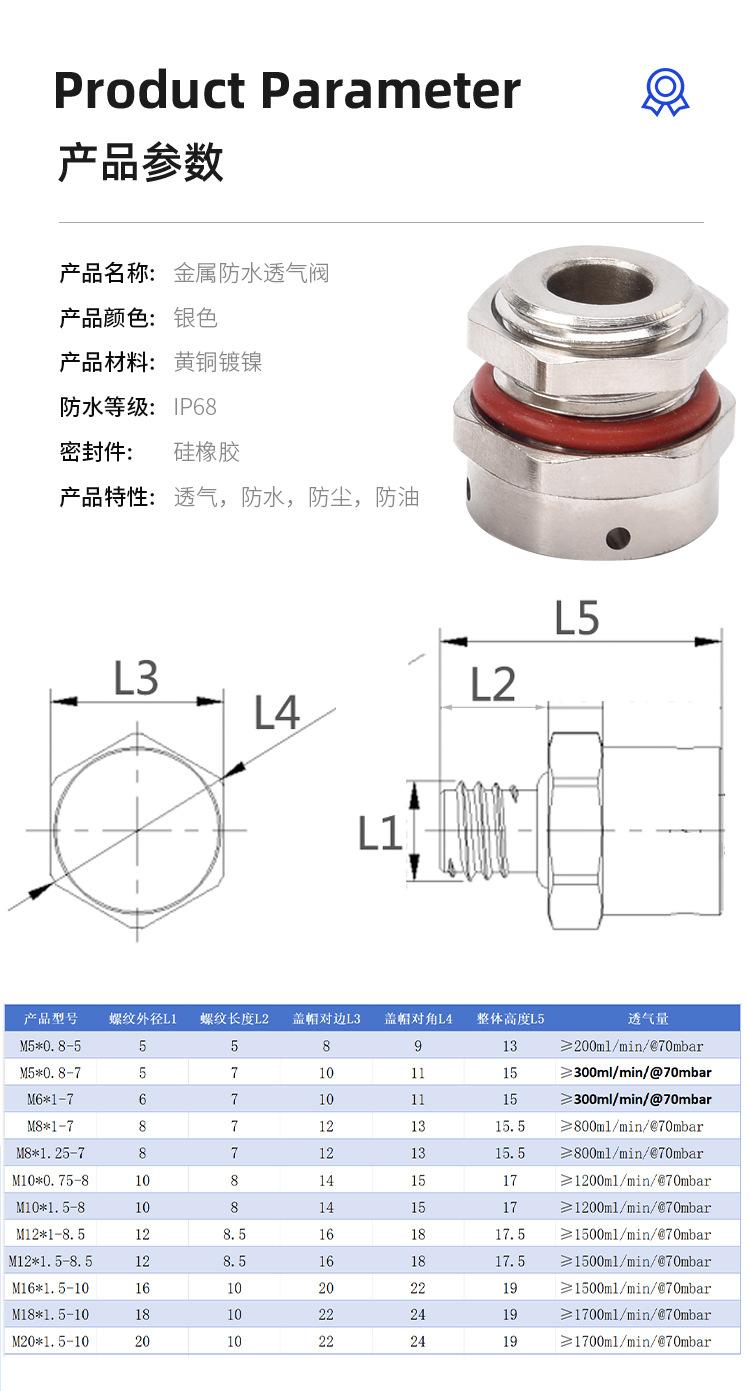 Product Parameter

产品参数

产品名称: 金属防水透气阀

产品颜色: 银色

产品材料: 黄铜镀镍

防水等级: IP68

密封件: 硅橡胶

产品特性: 透气，防水，防尘，防油

L3

L4

L5

L2

L1

| 产品型号 | 螺纹外径L1 | 螺纹长度L2 | 盖帽对边L3 | 盖帽对角L4 | 整体高度L5 | 透气量 |
|---|---|---|---|---|---|---|
| M5*0.8-5 | 5 | 5 | 8 | 9 | 13 | ≥200ml/min/@70mbar |
| M5*0.8-7 | 5 | 7 | 10 | 11 | 15 | ≥300ml/min/@70mbar |
| M6*1-7 | 6 | 7 | 10 | 11 | 15 | ≥300ml/min/@70mbar |
| M8*1-7 | 8 | 7 | 12 | 13 | 15.5 | ≥800ml/min/@70mbar |
| M8*1.25-7 | 8 | 7 | 12 | 13 | 15.5 | ≥800ml/min/@70mbar |
| M10*0.75-8 | 10 | 8 | 14 | 15 | 17 | ≥1200ml/min/@70mbar |
| M10*1.5-8 | 10 | 8 | 14 | 15 | 17 | ≥1200ml/min/@70mbar |
| M12*1-8.5 | 12 | 8.5 | 16 | 18 | 17.5 | ≥1500ml/min/@70mbar |
| M12*1.5-8.5 | 12 | 8.5 | 16 | 18 | 17.5 | ≥1500ml/min/@70mbar |
| M16*1.5-10 | 16 | 10 | 20 | 22 | 19 | ≥1500ml/min/@70mbar |
| M18*1.5-10 | 18 | 10 | 22 | 24 | 19 | ≥1700ml/min/@70mbar |
| M20*1.5-10 | 20 | 10 | 22 | 24 | 19 | ≥1700ml/min/@70mbar |