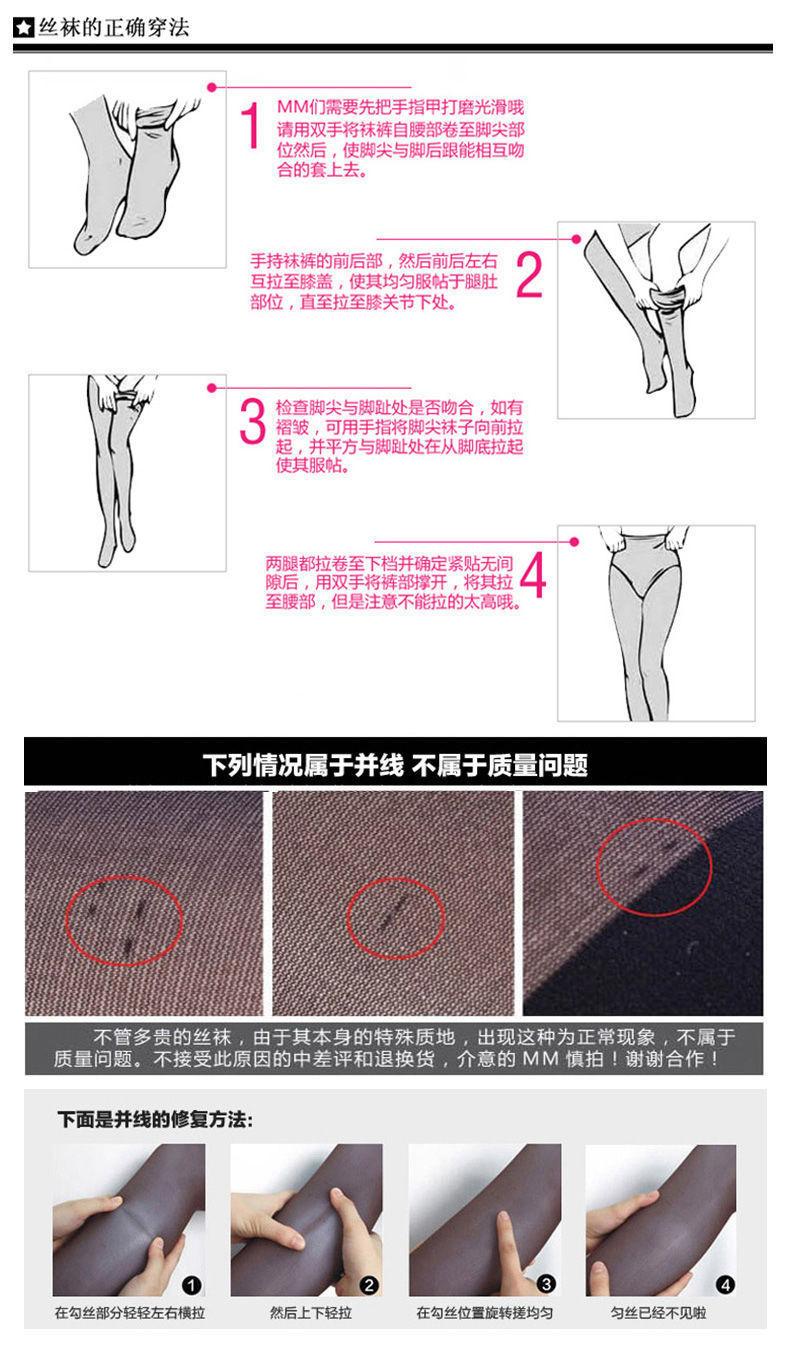 丝袜的正确穿法

1 MM们需要先把手指甲打磨光滑哦 请用双手将袜裤自腰部卷至脚尖部位然后，使脚尖与脚后跟能相互吻合的套上去。

手持袜裤的前后部，然后前后左右互拉至膝盖，使其均匀服帖于腿肚部位，直至拉至膝关节下处。 2

3 检查脚尖与脚趾处是否吻合，如有褶皱，可用手指将脚尖袜子向前拉起，并平方与脚趾处在从脚底拉起使其服帖。

两腿都拉卷至下档并确定紧贴无间隙后，用双手将裤部撑开，将其拉至腰部，但是注意不能拉的太高哦。 4

下列情况属于并线 不属于质量问题

不管多贵的丝袜，由于其本身的特殊质地，出现这种为正常现象，不属于质量问题。不接受此原因的中差评和退换货，介意的 MM 慎拍！谢谢合作！

下面是并线的修复方法:

1 在勾丝部分轻轻左右横拉

2 然后上下轻拉

3 在勾丝位置旋转搓均匀

4 勾丝已经不见啦