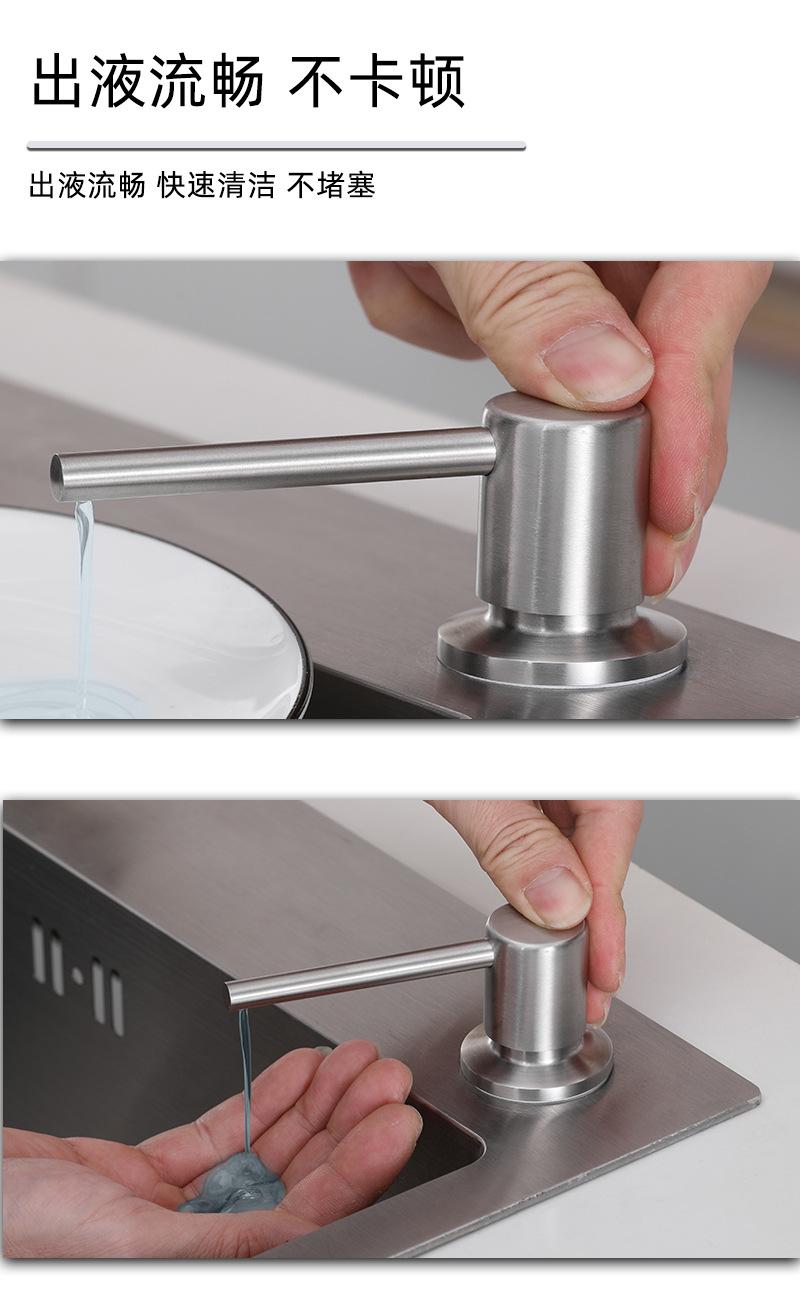 出液流畅 不卡顿

出液流畅 快速清洁 不堵塞