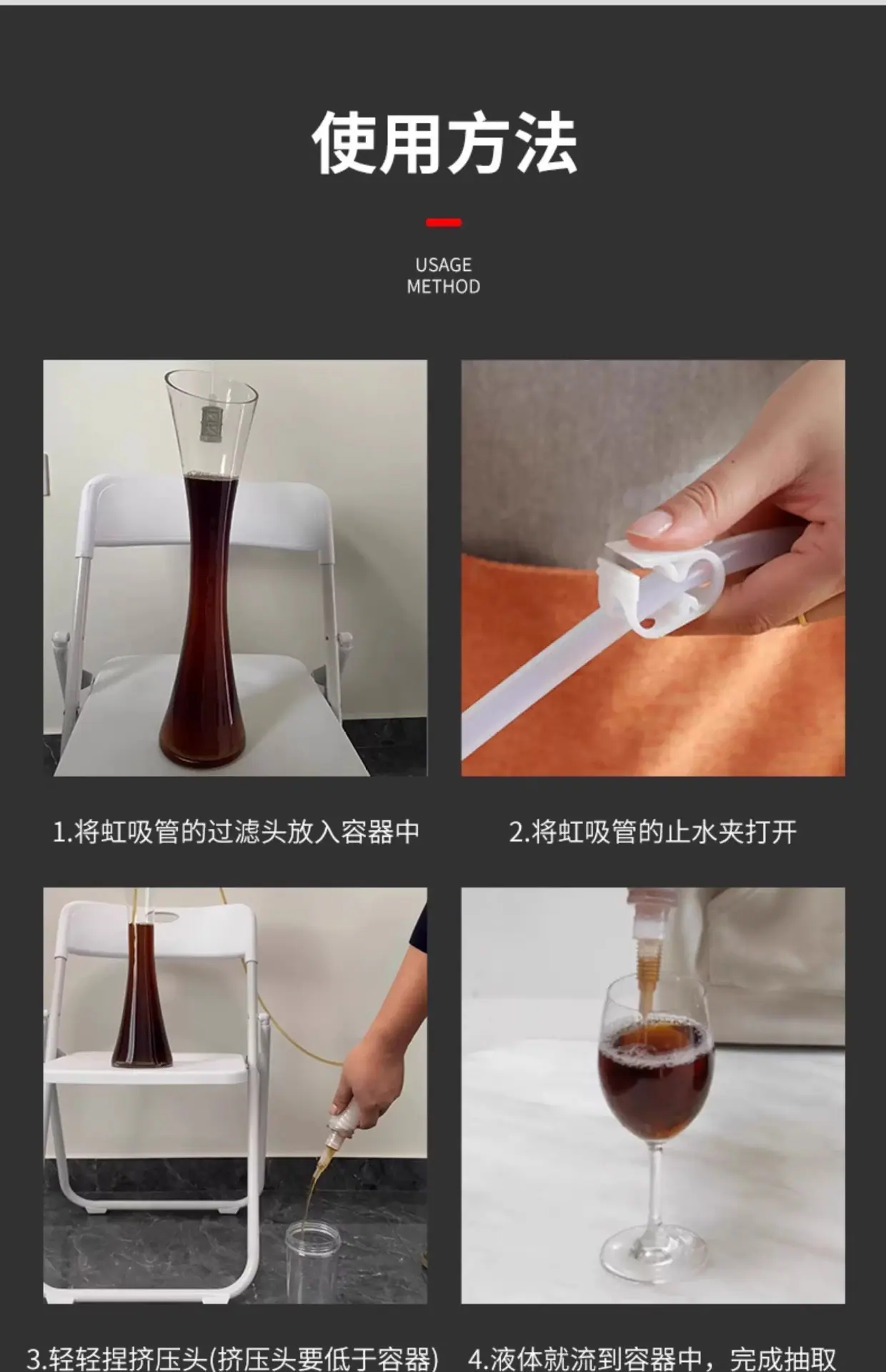 使用方法

USAGE
METHOD

1.将虹吸管的过滤头放入容器中

2.将虹吸管的止水夹打开

3.轻轻捏挤压头(挤压头要低于容器)

4.液体就流到容器中，完成抽取