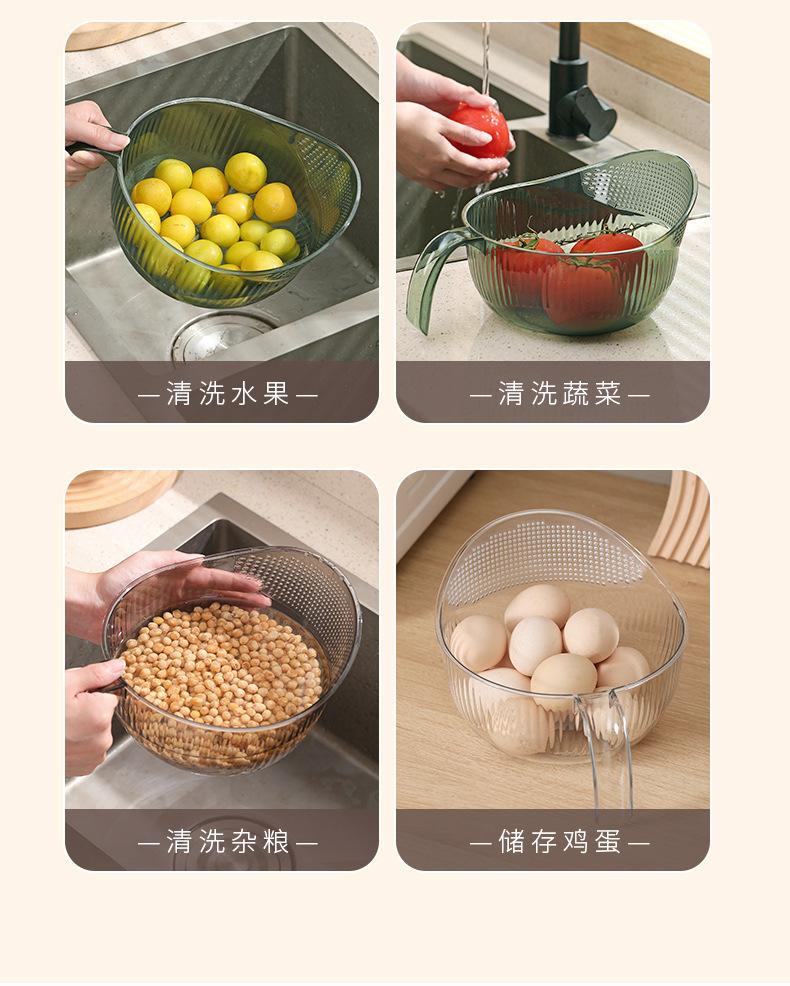 —清洗水果—

—清洗蔬菜—

—清洗杂粮—

—储存鸡蛋—