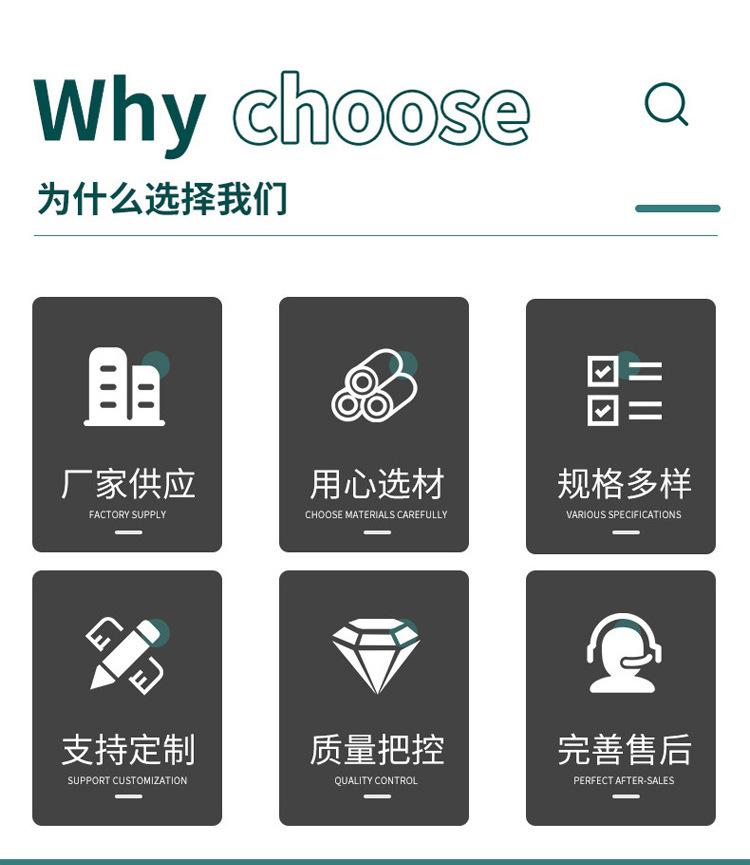 Why choose

为什么选择我们

厂家供应
FACTORY SUPPLY

用心选材
CHOOSE MATERIALS CAREFULLY

规格多样
VARIOUS SPECIFICATIONS

支持定制
SUPPORT CUSTOMIZATION

质量把控
QUALITY CONTROL

完善售后
PERFECT AFTER-SALES