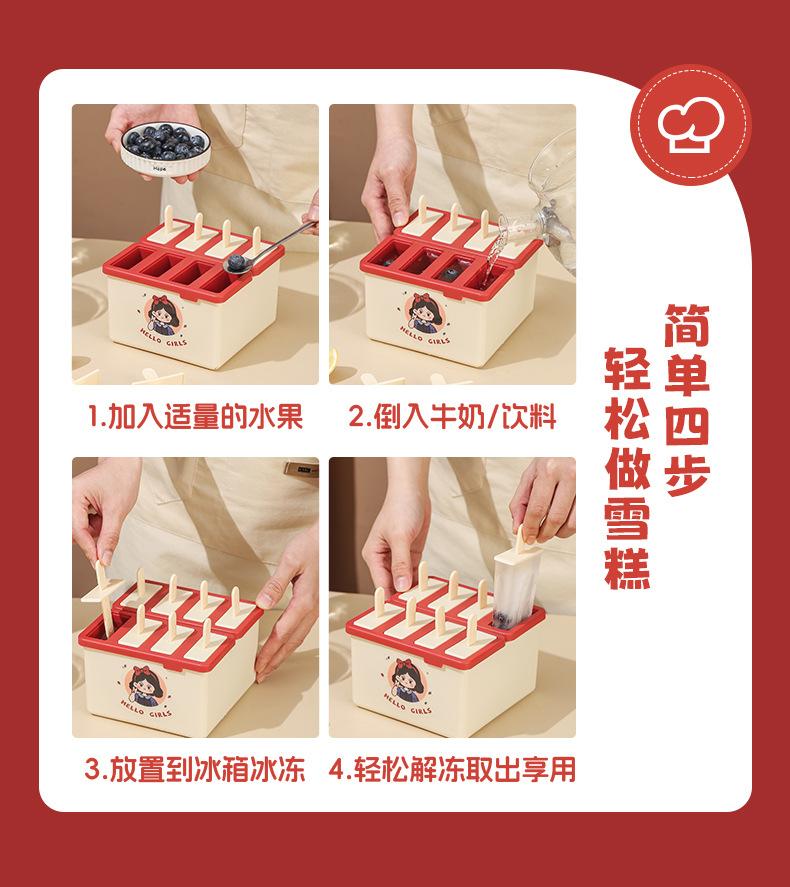 简单四步
轻松做雪糕

HELLO GIRLS

1.加入适量的水果

HELLO GIRLS

2.倒入牛奶/饮料

HELLO GIRLS

3.放置到冰箱冰冻

HELLO GIRLS

4.轻松解冻取出享用