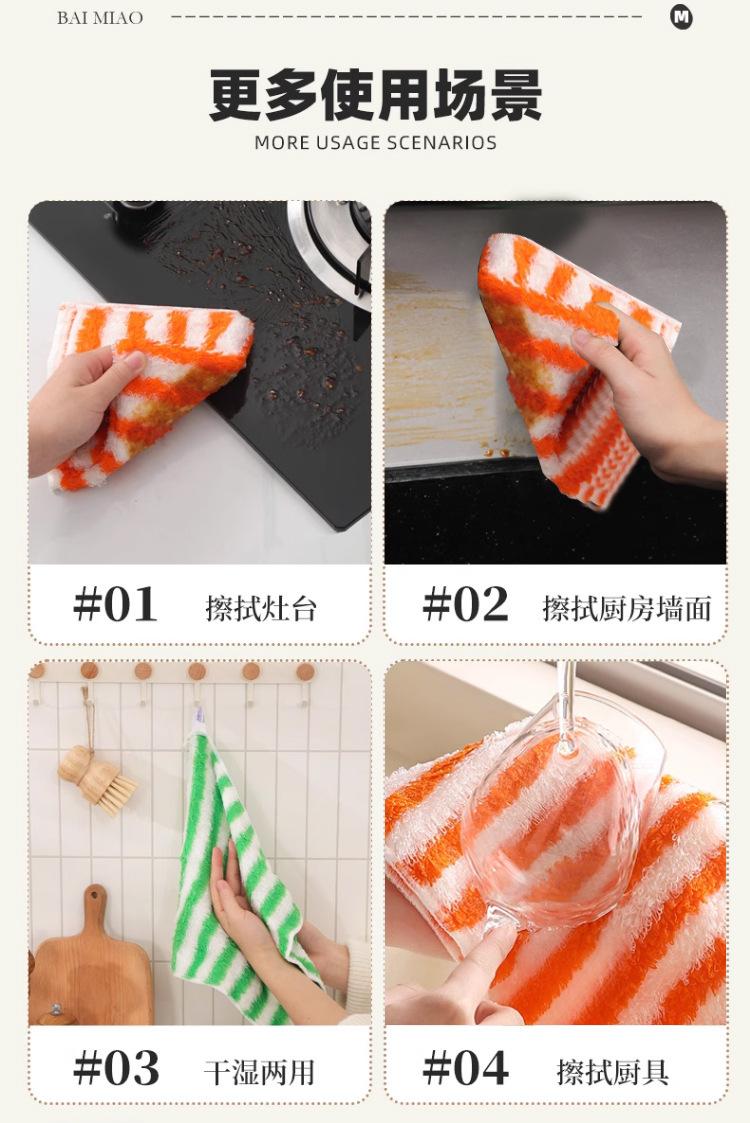 BAI MIAO

M

更多使用场景

MORE USAGE SCENARIOS

#01 擦拭灶台

#02 擦拭厨房墙面

#03 干湿两用

#04 擦拭厨具