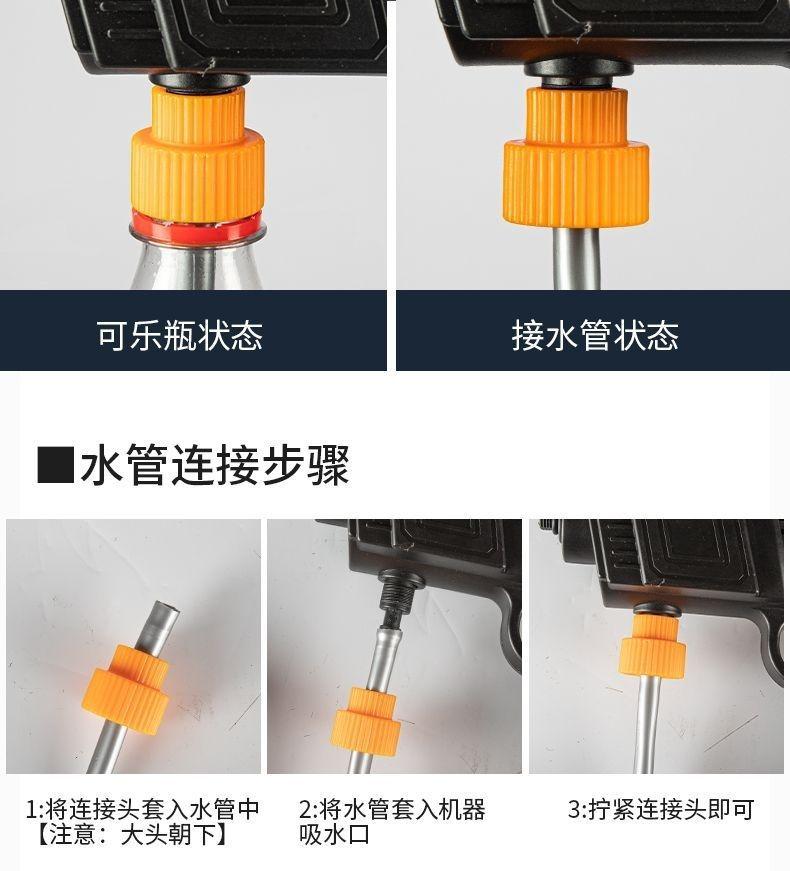 可乐瓶状态

接水管状态

■水管连接步骤

1:将连接头套入水管中【注意：大头朝下】

2:将水管套入机器吸水口

3:拧紧连接头即可