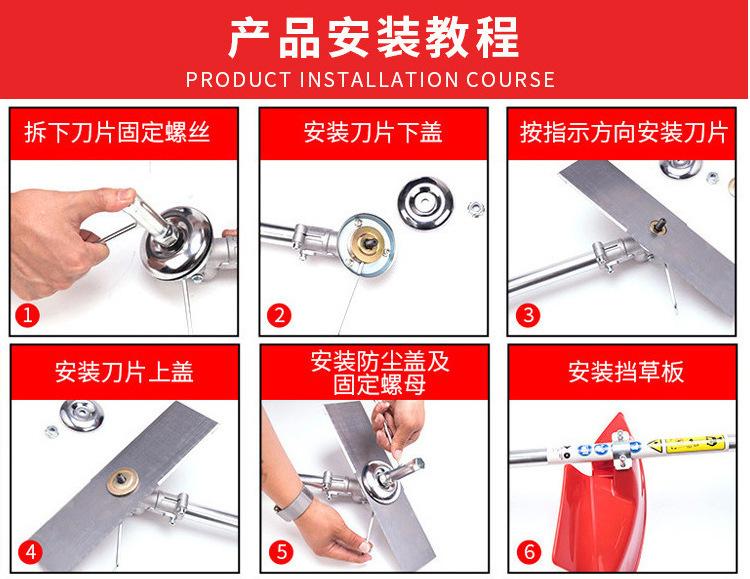 产品安装教程
PRODUCT INSTALLATION COURSE

拆下刀片固定螺丝
1

安装刀片下盖
2

按指示方向安装刀片
3

安装刀片上盖
4

安装防尘盖及固定螺母
5

安装挡草板
6