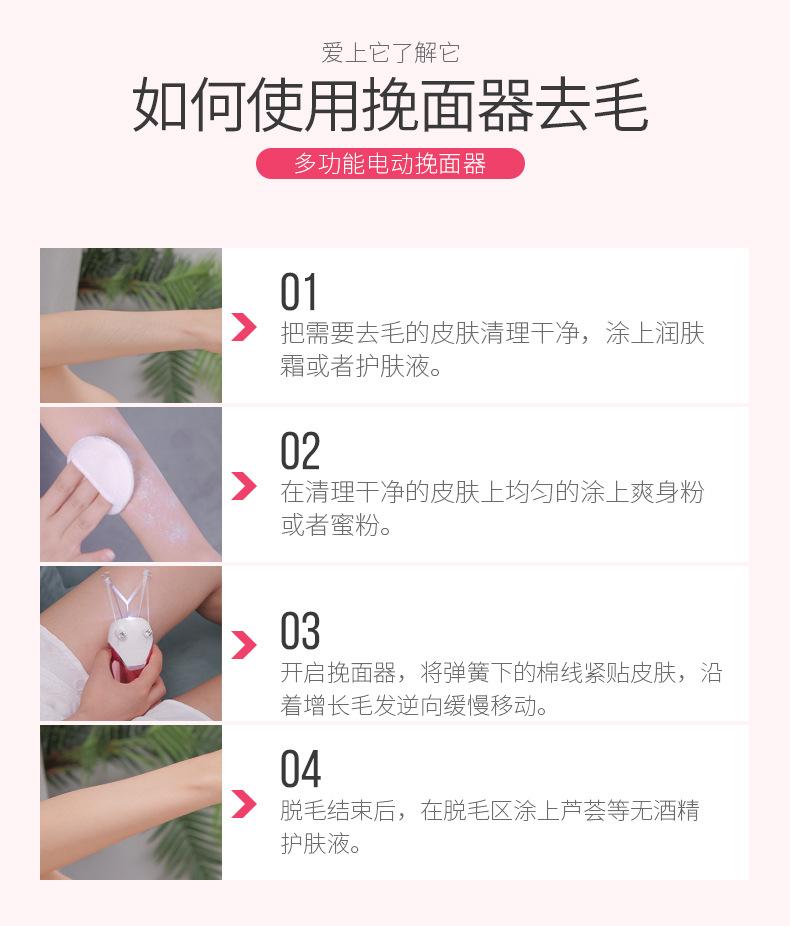 爱上它了解它

如何使用挽面器去毛

多功能电动挽面器

01
把需要去毛的皮肤清理干净，涂上润肤霜或者护肤液。

02
在清理干净的皮肤上均匀的涂上爽身粉或者蜜粉。

03
开启挽面器，将弹簧下的棉线紧贴皮肤，沿着增长毛发逆向缓慢移动。

04
脱毛结束后，在脱毛区涂上芦荟等无酒精护肤液。