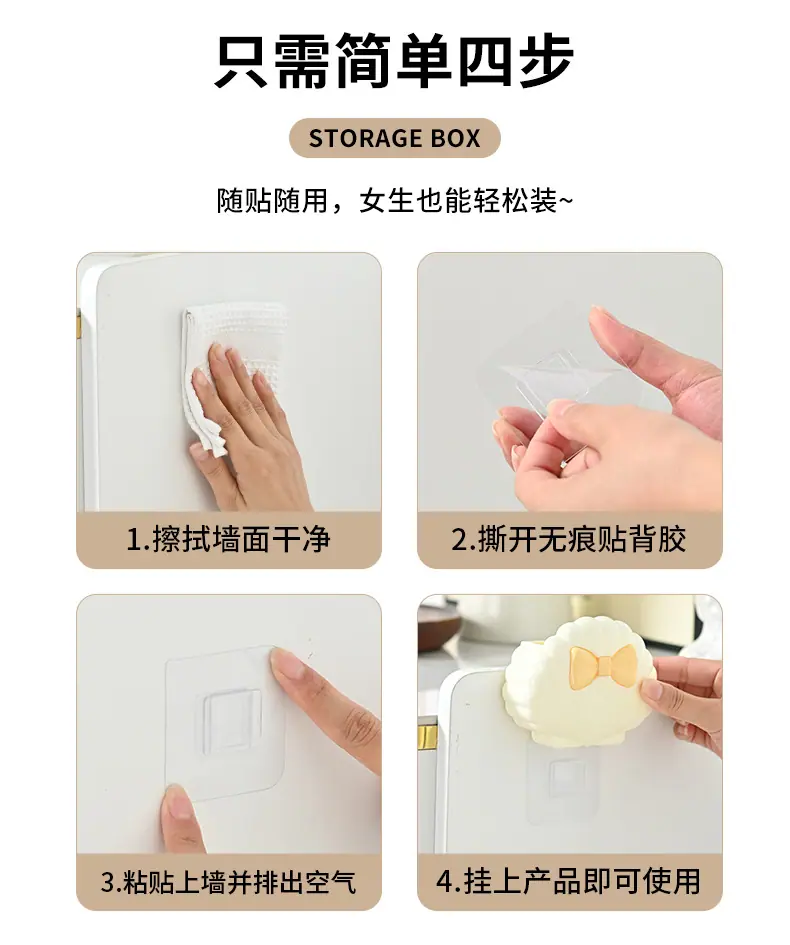 只需简单四步

STORAGE BOX

随贴随用，女生也能轻松装~

1.擦拭墙面干净

2.撕开无痕贴背胶

3.粘贴上墙并排出空气

4.挂上产品即可使用