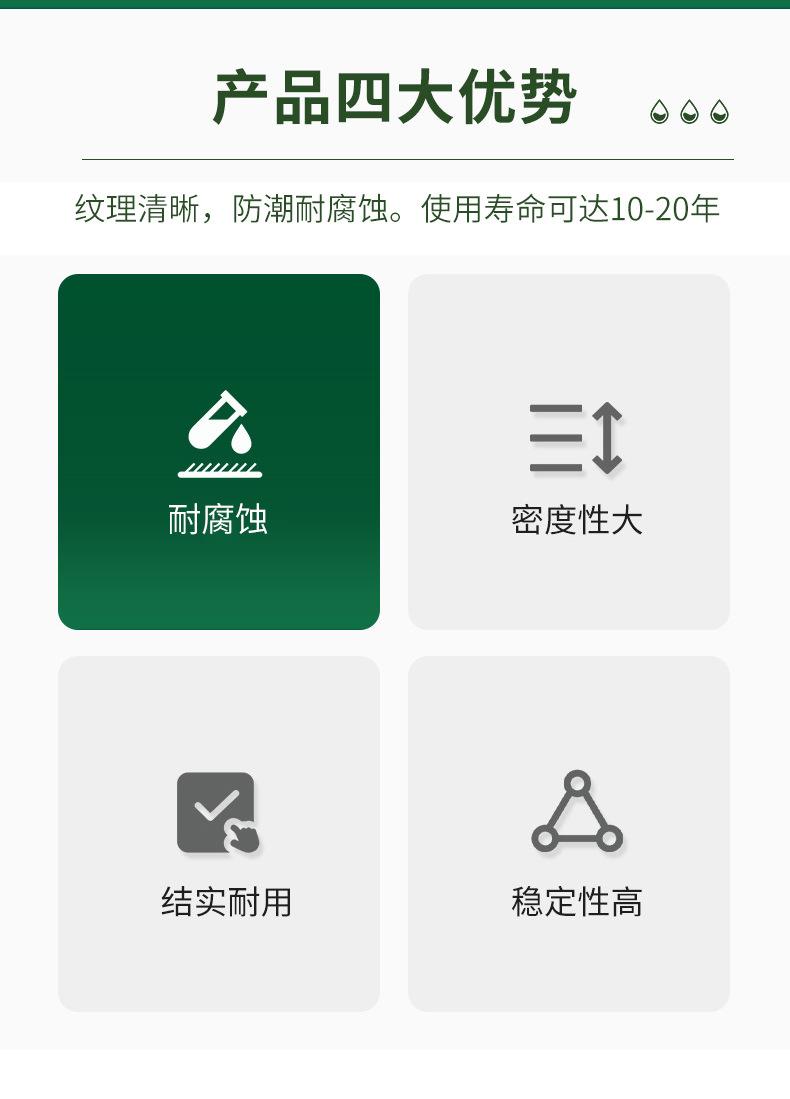 产品四大优势

纹理清晰，防潮耐腐蚀。使用寿命可达10-20年

耐腐蚀

密度性大

结实耐用

稳定性高