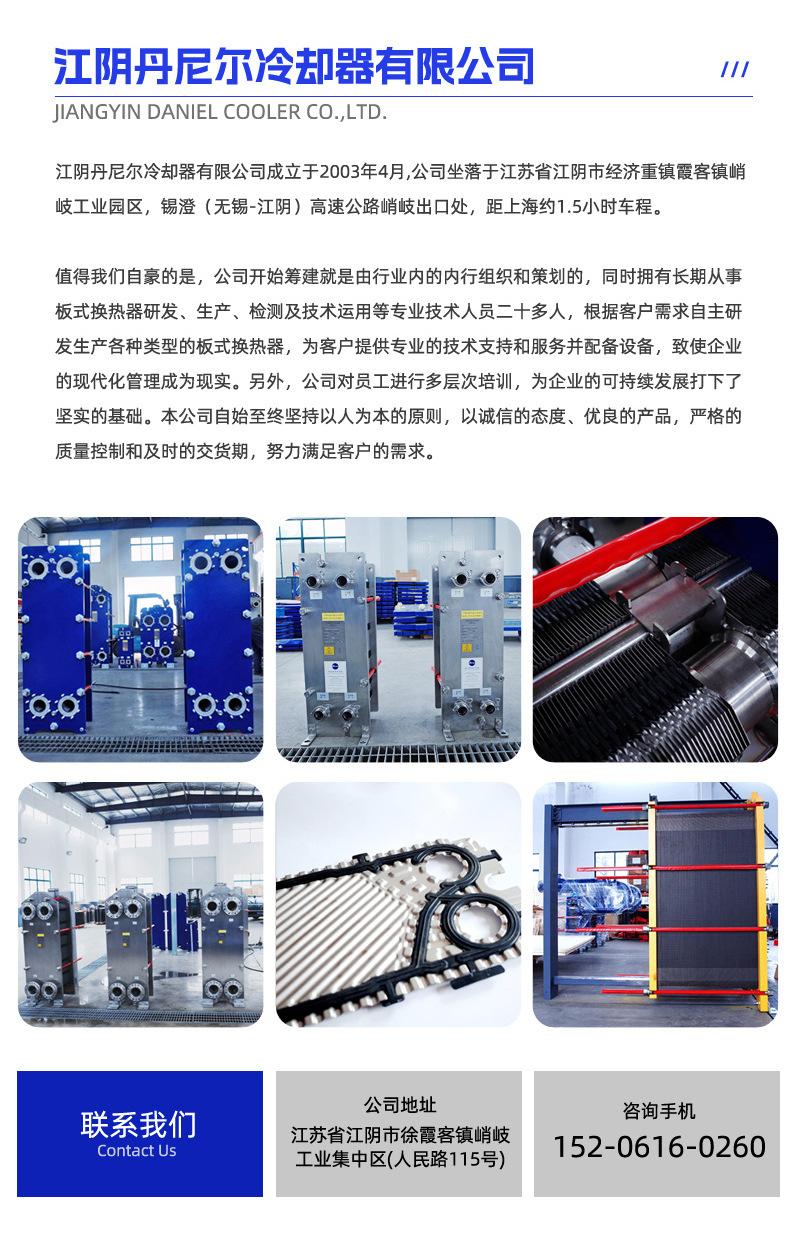 江阴丹尼尔冷却器有限公司

///

JIANGYIN DANIEL COOLER CO.,LTD.

江阴丹尼尔冷却器有限公司成立于2003年4月,公司坐落于江苏省江阴市经济重镇霞客镇峭岐工业园区，锡澄（无锡-江阴）高速公路峭岐出口处，距上海约1.5小时车程。

值得我们自豪的是，公司开始筹建就是由行业内的内行组织和策划的，同时拥有长期从事板式换热器研发、生产、检测及技术运用等专业技术人员二十多人，根据客户需求自主研发生产各种类型的板式换热器，为客户提供专业的技术支持和服务并配备设备，致使企业的现代化管理成为现实。另外，公司对员工进行多层次培训，为企业的可持续发展打下了坚实的基础。本公司自始至终坚持以人为本的原则，以诚信的态度、优良的产品，严格的质量控制和及时的交货期，努力满足客户的需求。

联系我们
Contact Us

公司地址
江苏省江阴市徐霞客镇峭岐工业集中区(人民路115号)

咨询手机
152-0616-0260