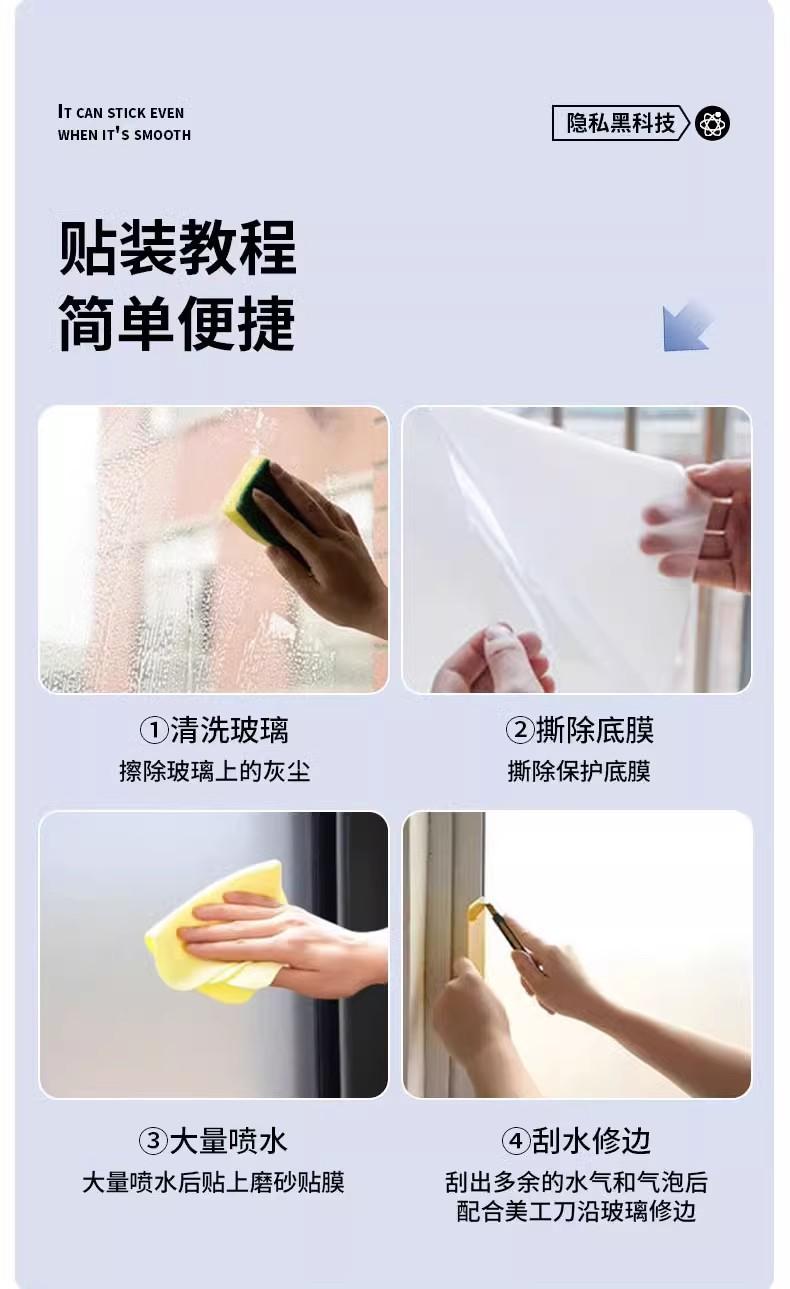 IT CAN STICK EVEN
WHEN IT'S SMOOTH

隐私黑科技

贴装教程
简单便捷

①清洗玻璃
擦除玻璃上的灰尘

②撕除底膜
撕除保护底膜

③大量喷水
大量喷水后贴上磨砂贴膜

④刮水修边
刮出多余的水气和气泡后
配合美工刀沿玻璃修边