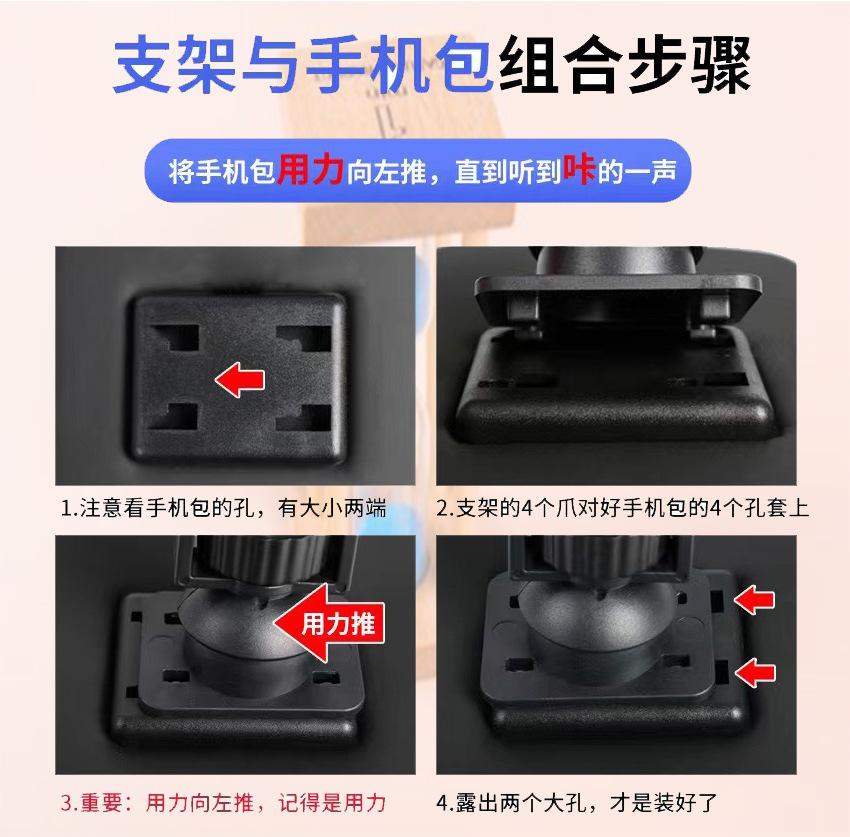 支架与手机包组合步骤

将手机包用力向左推，直到听到咔的一声

1.注意看手机包的孔，有大小两端

2.支架的4个爪对好手机包的4个孔套上

用力推

3.重要：用力向左推，记得是用力

4.露出两个大孔，才是装好了