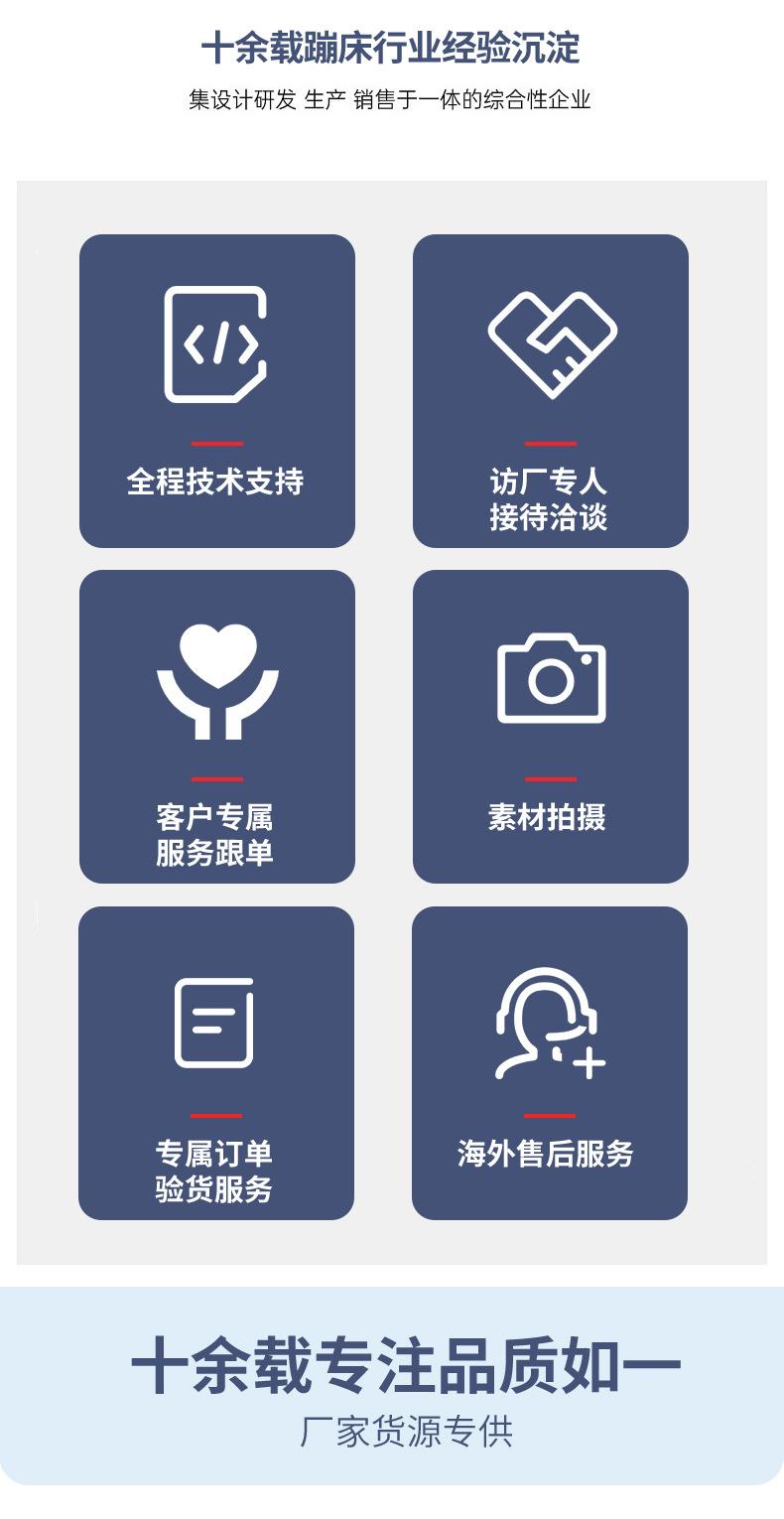 十余载蹦床行业经验沉淀

集设计研发 生产 销售于一体的综合性企业

全程技术支持

访厂专人
接待洽谈

客户专属
服务跟单

素材拍摄

专属订单
验货服务

海外售后服务

十余载专注品质如一

厂家货源专供