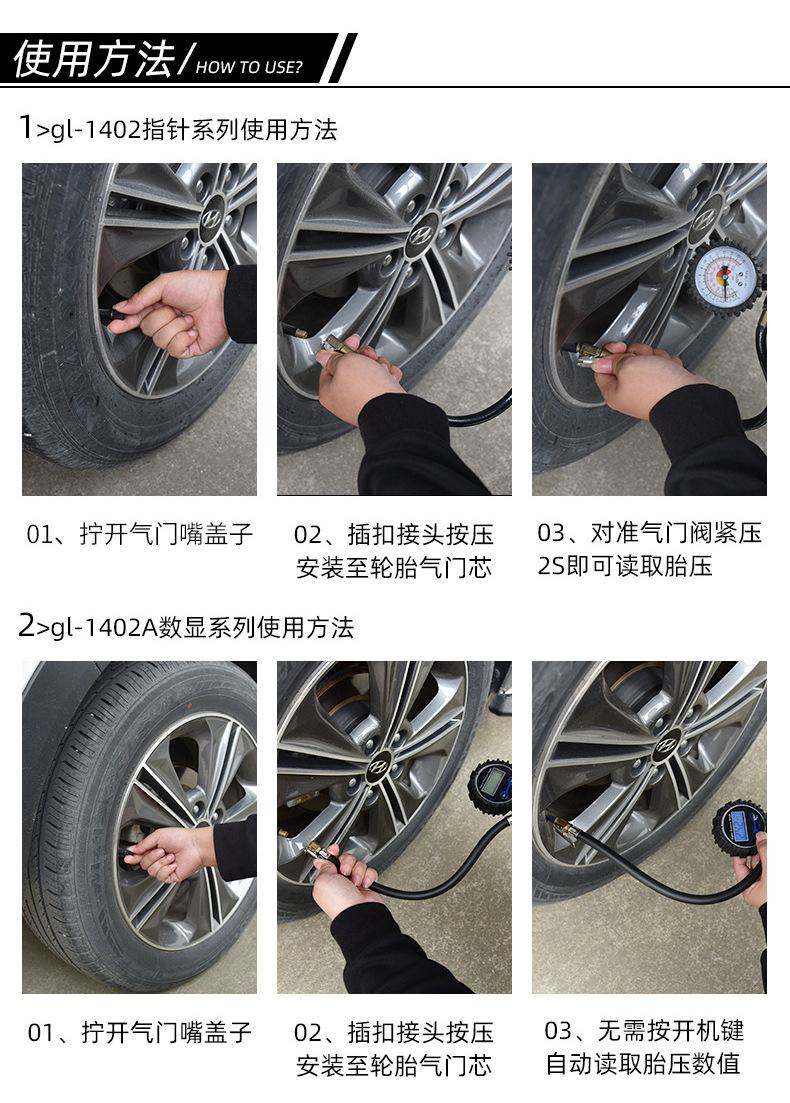 使用方法/ HOW TO USE?

1>gl-1402指针系列使用方法

01、拧开气门嘴盖子

02、插扣接头按压安装至轮胎气门芯

03、对准气门阀紧压2S即可读取胎压

2>gl-1402A数显系列使用方法

01、拧开气门嘴盖子

02、插扣接头按压安装至轮胎气门芯

03、无需按开机键自动读取胎压数值