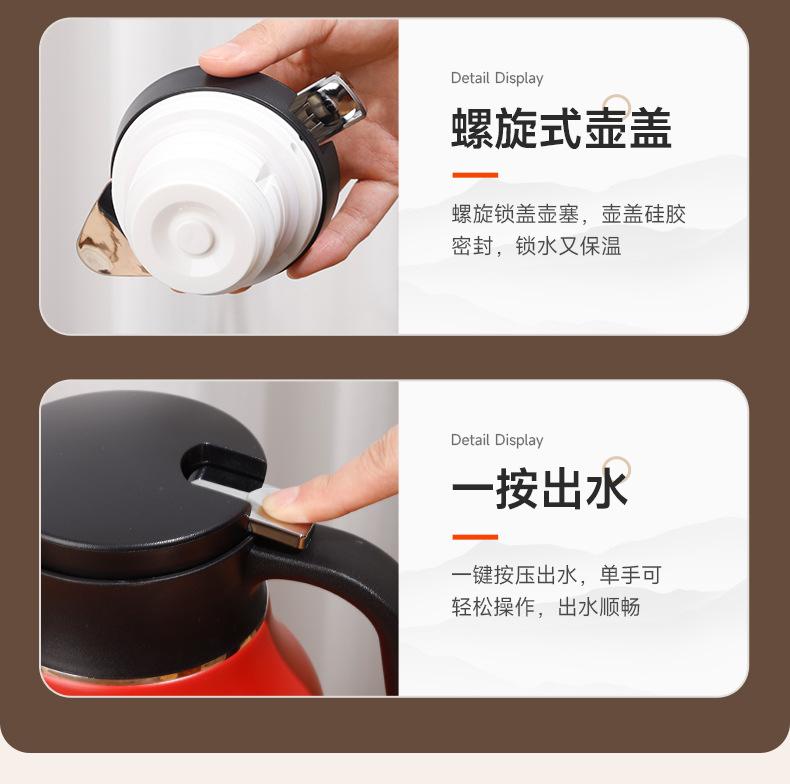 Detail Display

螺旋式壶盖

螺旋锁盖壶塞，壶盖硅胶密封，锁水又保温

Detail Display

一按出水

一键按压出水，单手可轻松操作，出水顺畅