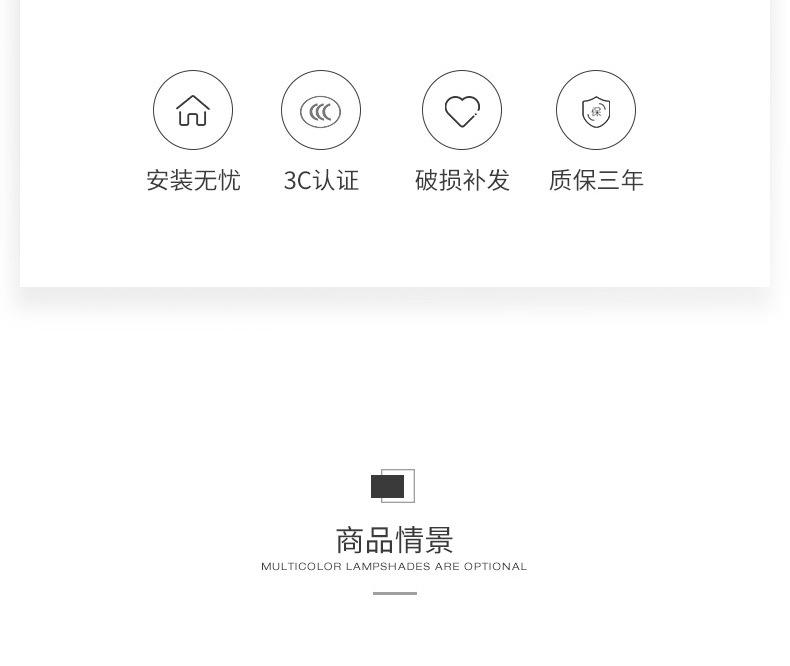 安装无忧 3C认证 破损补发 质保三年

商品情景
MULTICOLOR LAMPSHADES ARE OPTIONAL