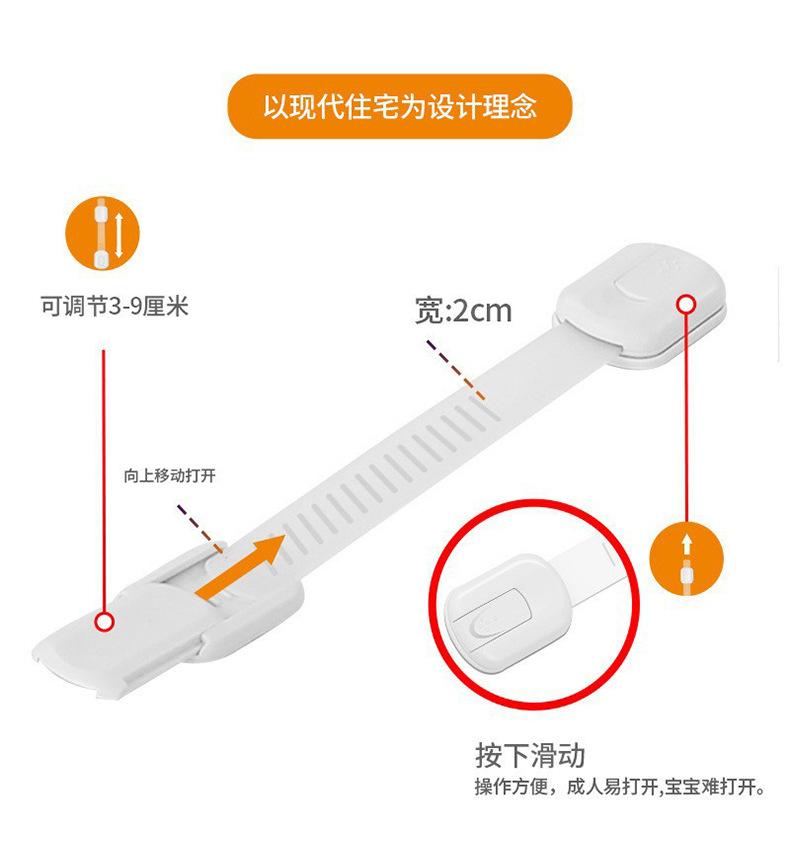 以现代住宅为设计理念

可调节3-9厘米

宽:2cm

向上移动打开

按下滑动
操作方便，成人易打开,宝宝难打开。