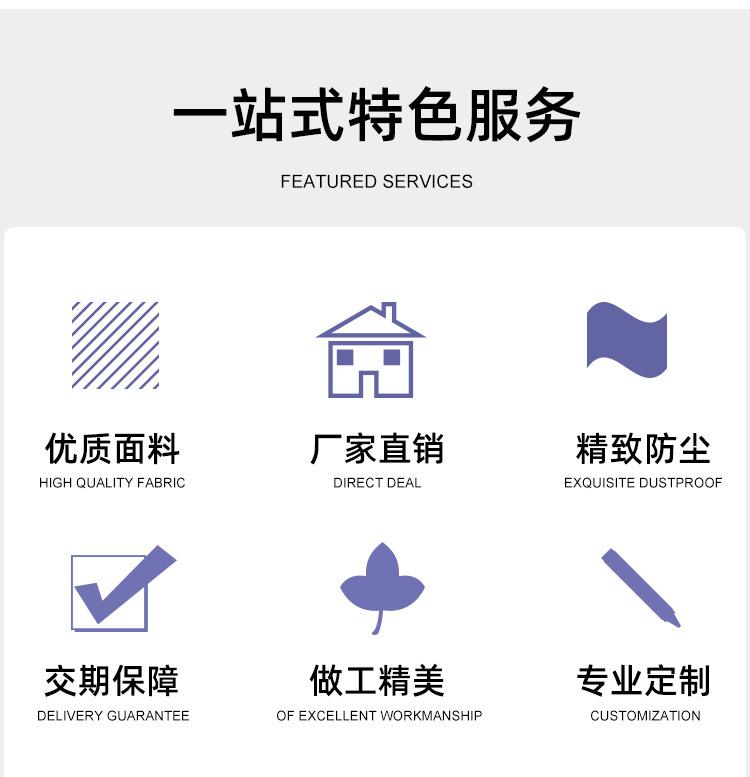 一站式特色服务

FEATURED SERVICES

优质面料
HIGH QUALITY FABRIC

厂家直销
DIRECT DEAL

精致防尘
EXQUISITE DUSTPROOF

交期保障
DELIVERY GUARANTEE

做工精美
OF EXCELLENT WORKMANSHIP

专业定制
CUSTOMIZATION