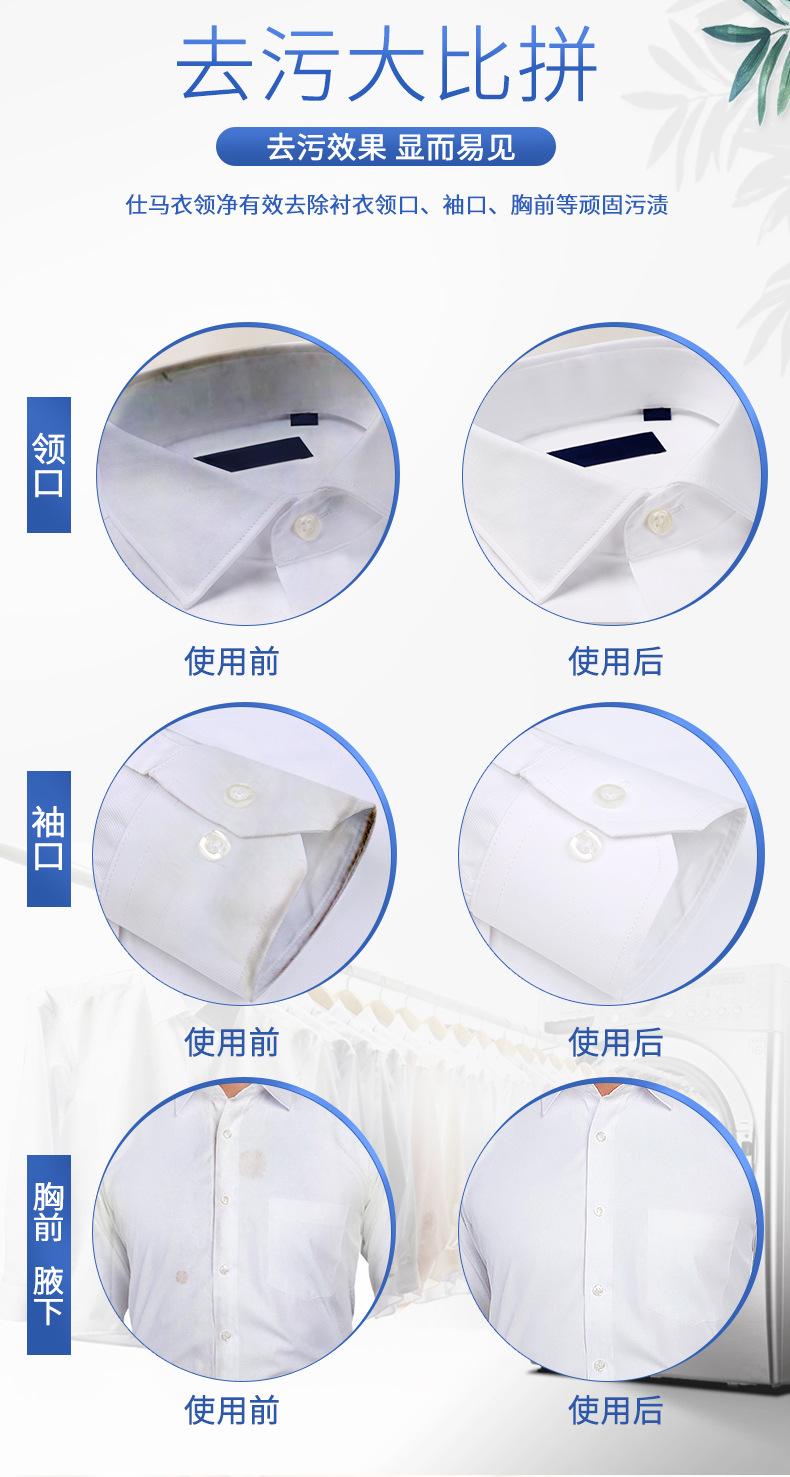 去污大比拼

去污效果 显而易见

仕马衣领净有效去除衬衣领口、袖口、胸前等顽固污渍

领口

使用前

使用后

袖口

使用前

使用后

胸前 腋下

使用前

使用后