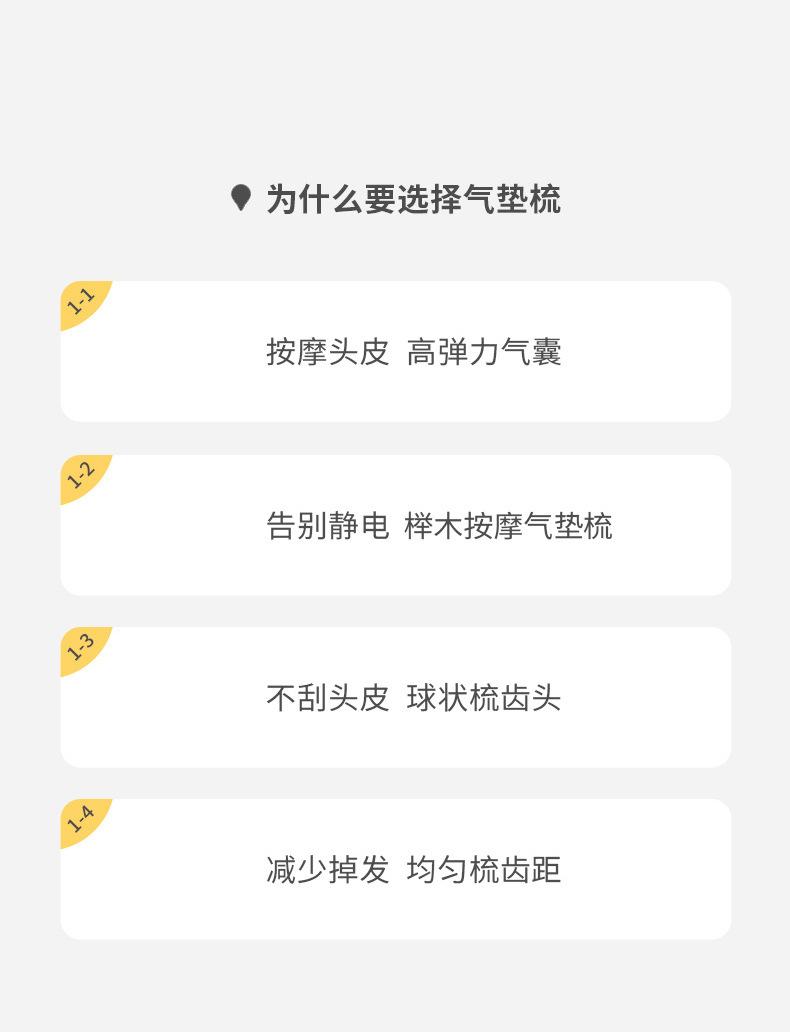 为什么要选择气垫梳

1-1

按摩头皮 高弹力气囊

1-2

告别静电 榉木按摩气垫梳

1-3

不刮头皮 球状梳齿头

1-4

减少掉发 均匀梳齿距