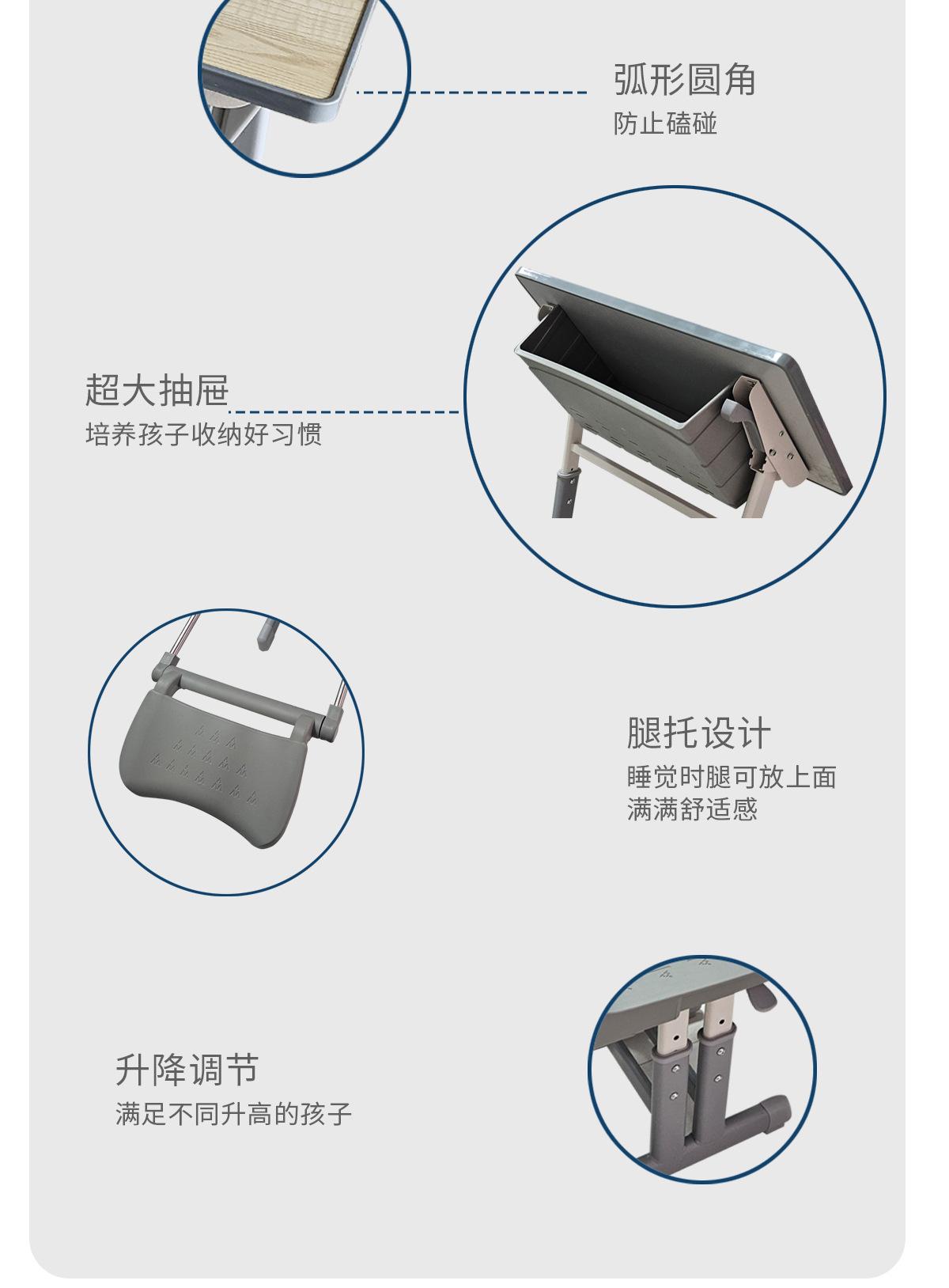 弧形圆角
防止磕碰

超大抽屉
培养孩子收纳好习惯

腿托设计
睡觉时腿可放上面
满满舒适感

升降调节
满足不同升高的孩子