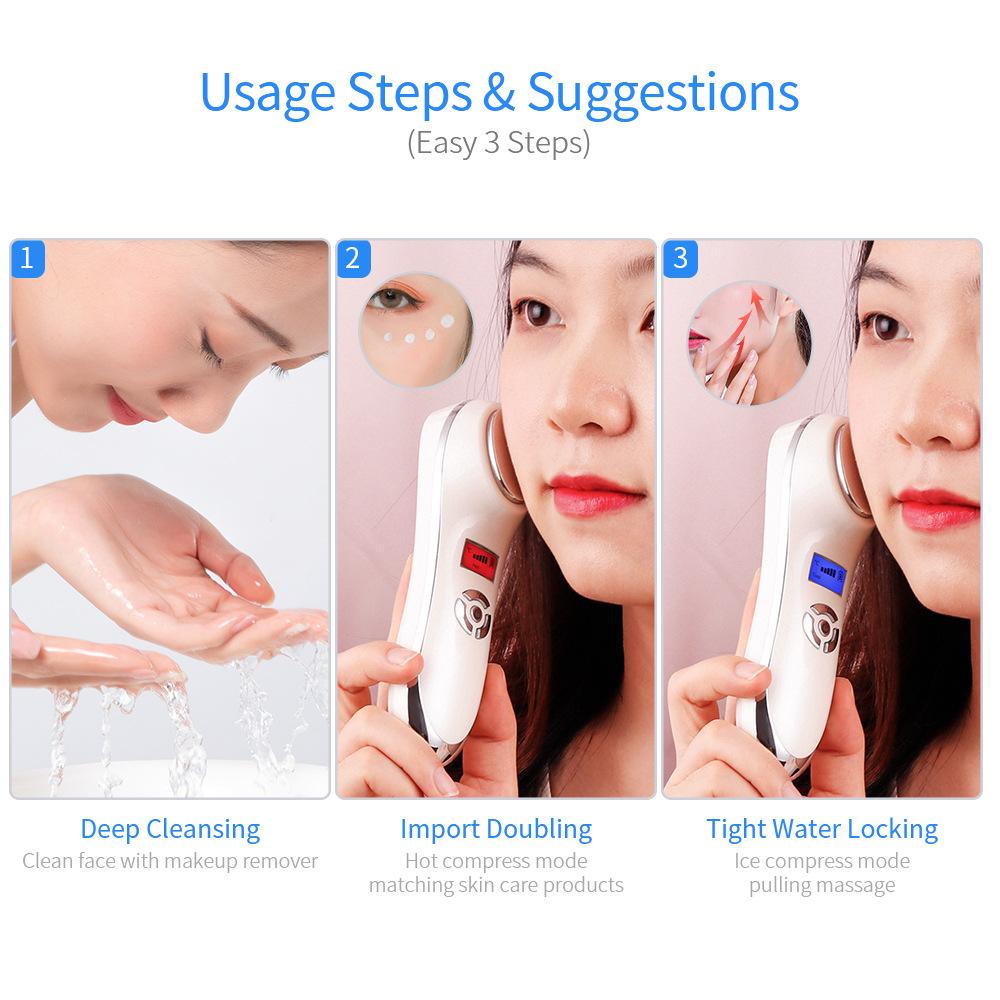 Usage Steps & Suggestions
(Easy 3 Steps)

1

Deep Cleansing
Clean face with makeup remover

2

Import Doubling
Hot compress mode matching skin care products

3

Tight Water Locking
Ice compress mode pulling massage