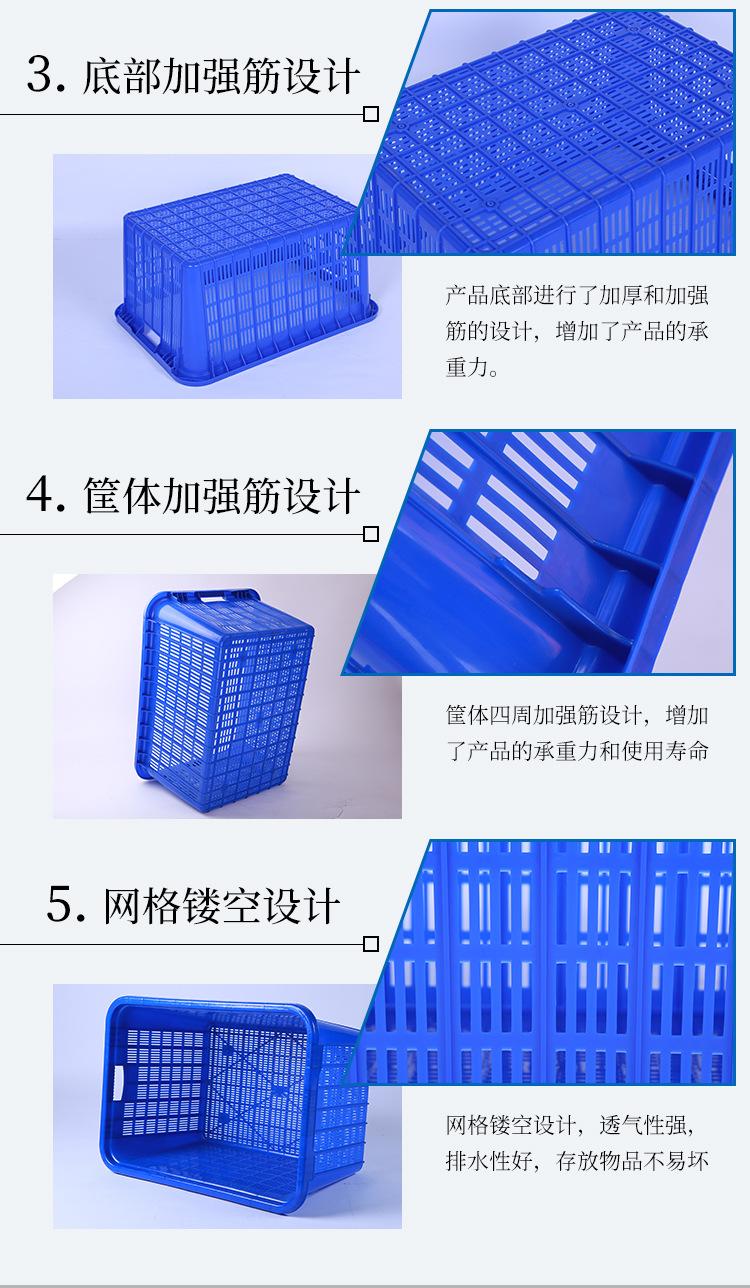 3. 底部加强筋设计

产品底部进行了加厚和加强筋的设计，增加了产品的承重力。

4. 筐体加强筋设计

筐体四周加强筋设计，增加了产品的承重力和使用寿命

5. 网格镂空设计

网格镂空设计，透气性强，排水性好，存放物品不易坏