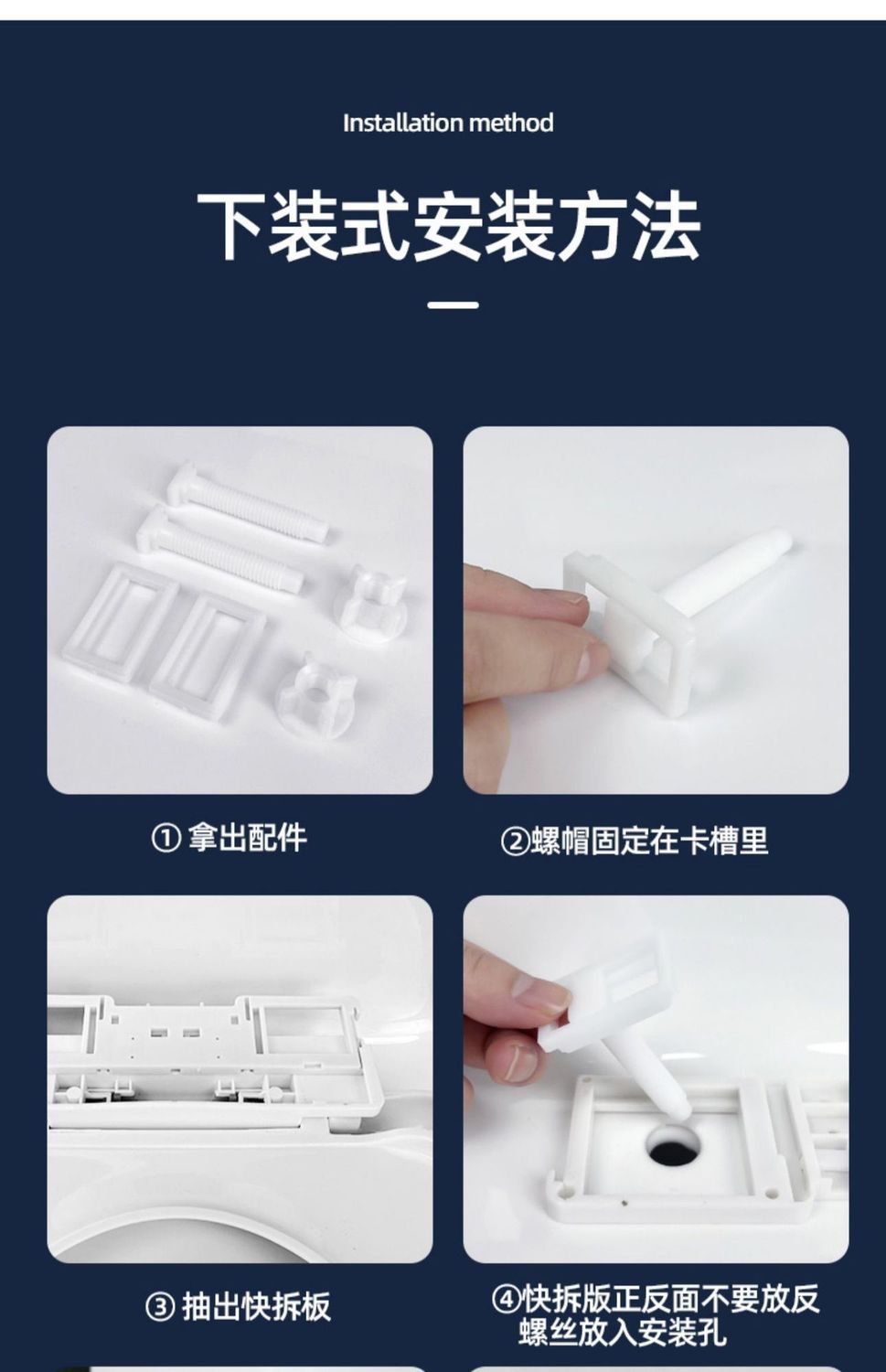 Installation method

下装式安装方法

① 拿出配件

②螺帽固定在卡槽里

③ 抽出快拆板

④快拆版正反面不要放反
螺丝放入安装孔