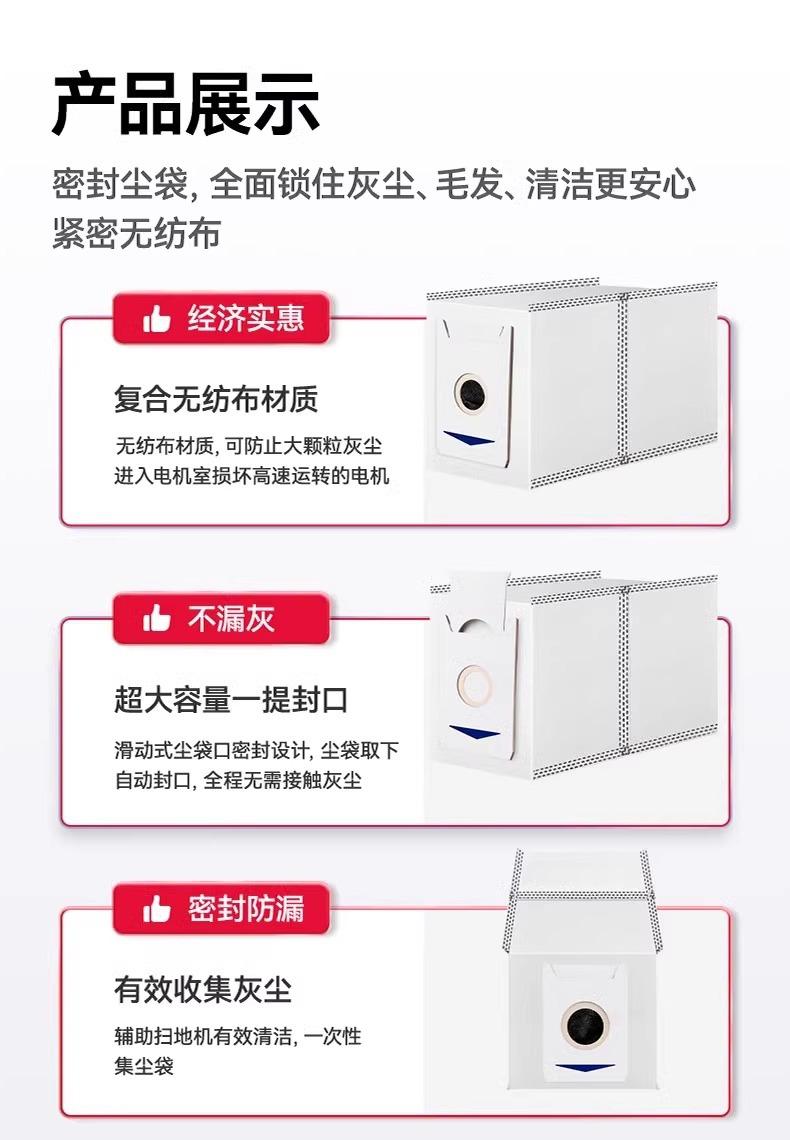 产品展示

密封尘袋, 全面锁住灰尘、毛发、清洁更安心
紧密无纺布

经济实惠

复合无纺布材质

无纺布材质, 可防止大颗粒灰尘进入电机室损坏高速运转的电机

不漏灰

超大容量一提封口

滑动式尘袋口密封设计, 尘袋取下自动封口, 全程无需接触灰尘

密封防漏

有效收集灰尘

辅助扫地机有效清洁, 一次性集尘袋