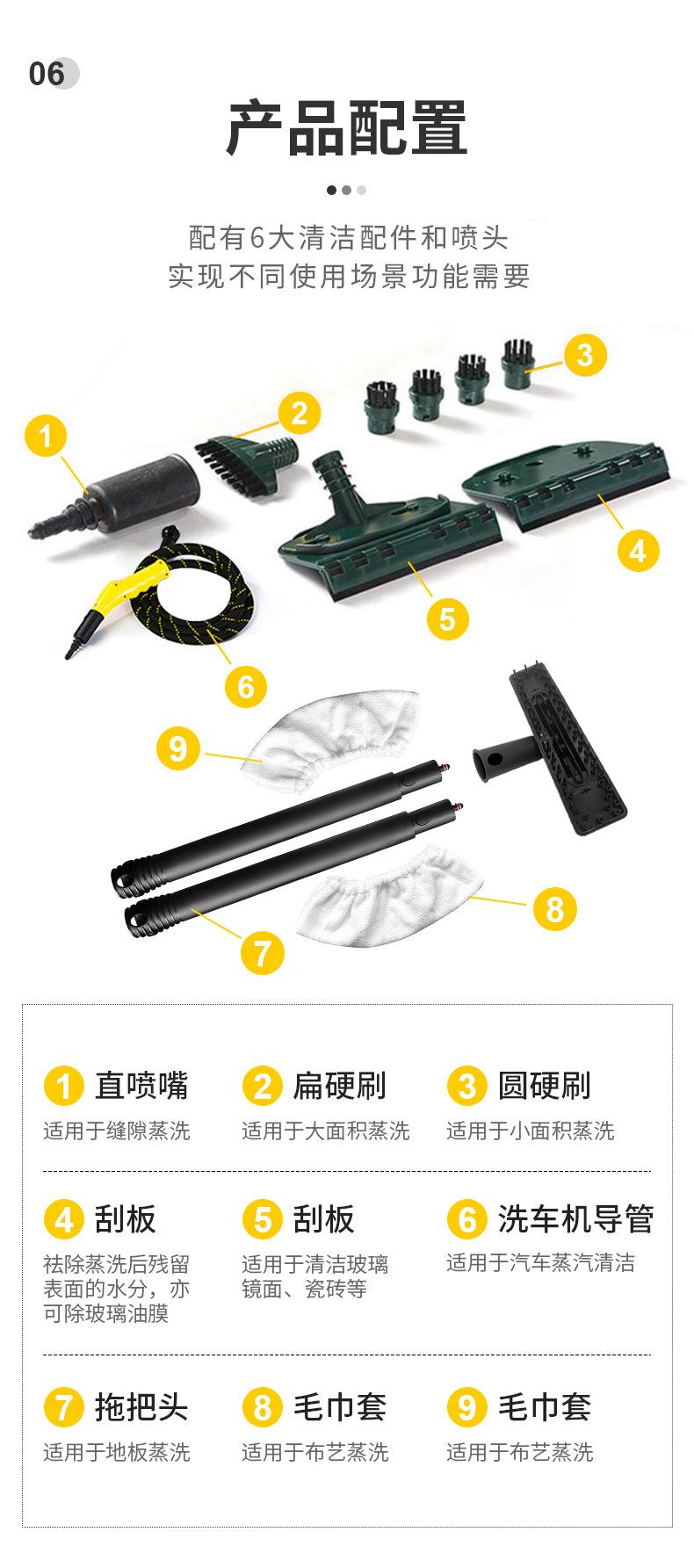 06

产品配置

配有6大清洁配件和喷头
实现不同使用场景功能需要

1 2 3 4 5 6 9 8 7

1 直喷嘴
适用于缝隙蒸洗

2 扁硬刷
适用于大面积蒸洗

3 圆硬刷
适用于小面积蒸洗

4 刮板
祛除蒸洗后残留表面的水分，亦可除玻璃油膜

5 刮板
适用于清洁玻璃镜面、瓷砖等

6 洗车机导管
适用于汽车蒸汽清洁

7 拖把头
适用于地板蒸洗

8 毛巾套
适用于布艺蒸洗

9 毛巾套
适用于布艺蒸洗