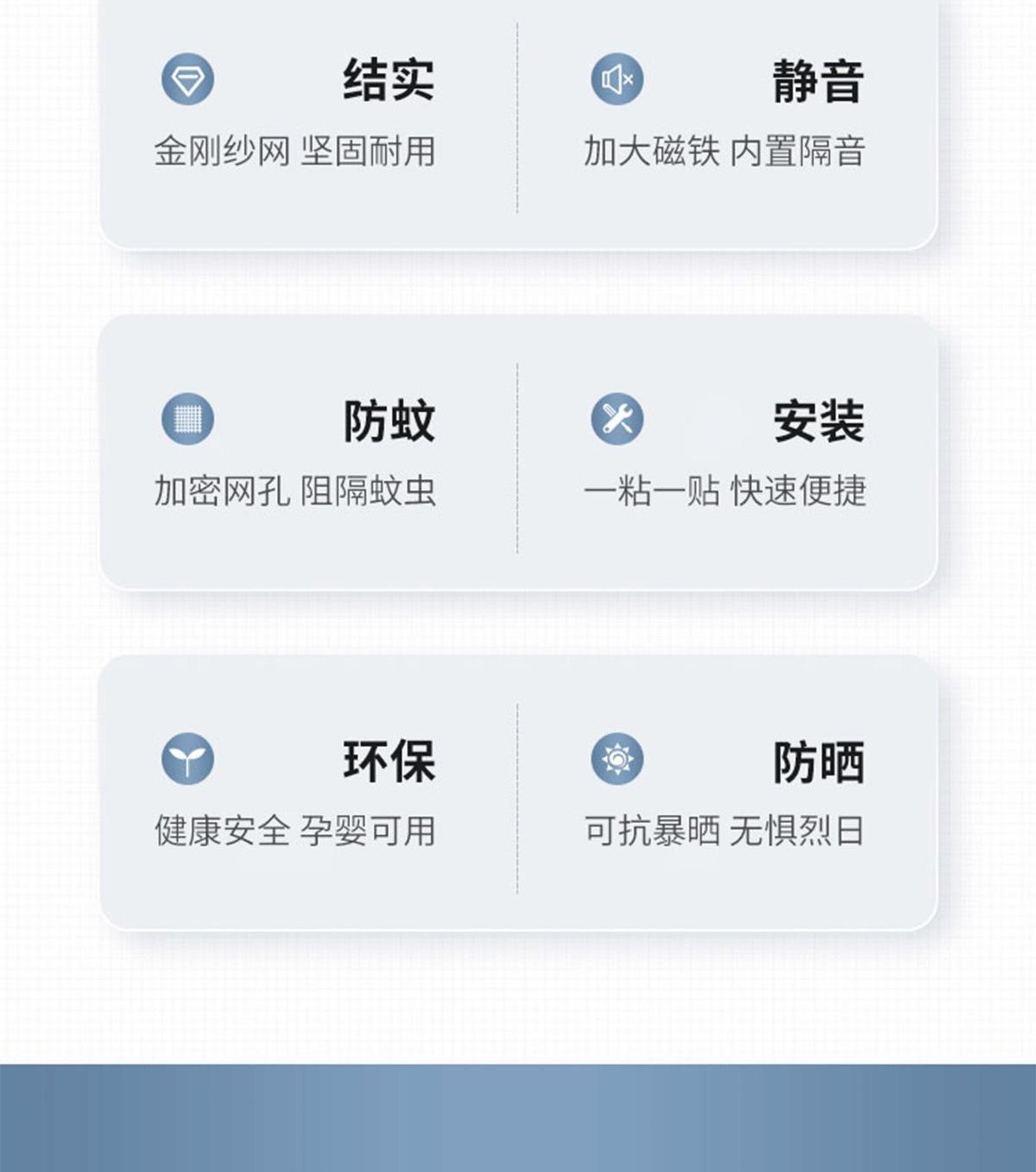 结实

金刚纱网 坚固耐用

静音

加大磁铁 内置隔音

防蚊

加密网孔 阻隔蚊虫

安装

一粘一贴 快速便捷

环保

健康安全 孕婴可用

防晒

可抗暴晒 无惧烈日